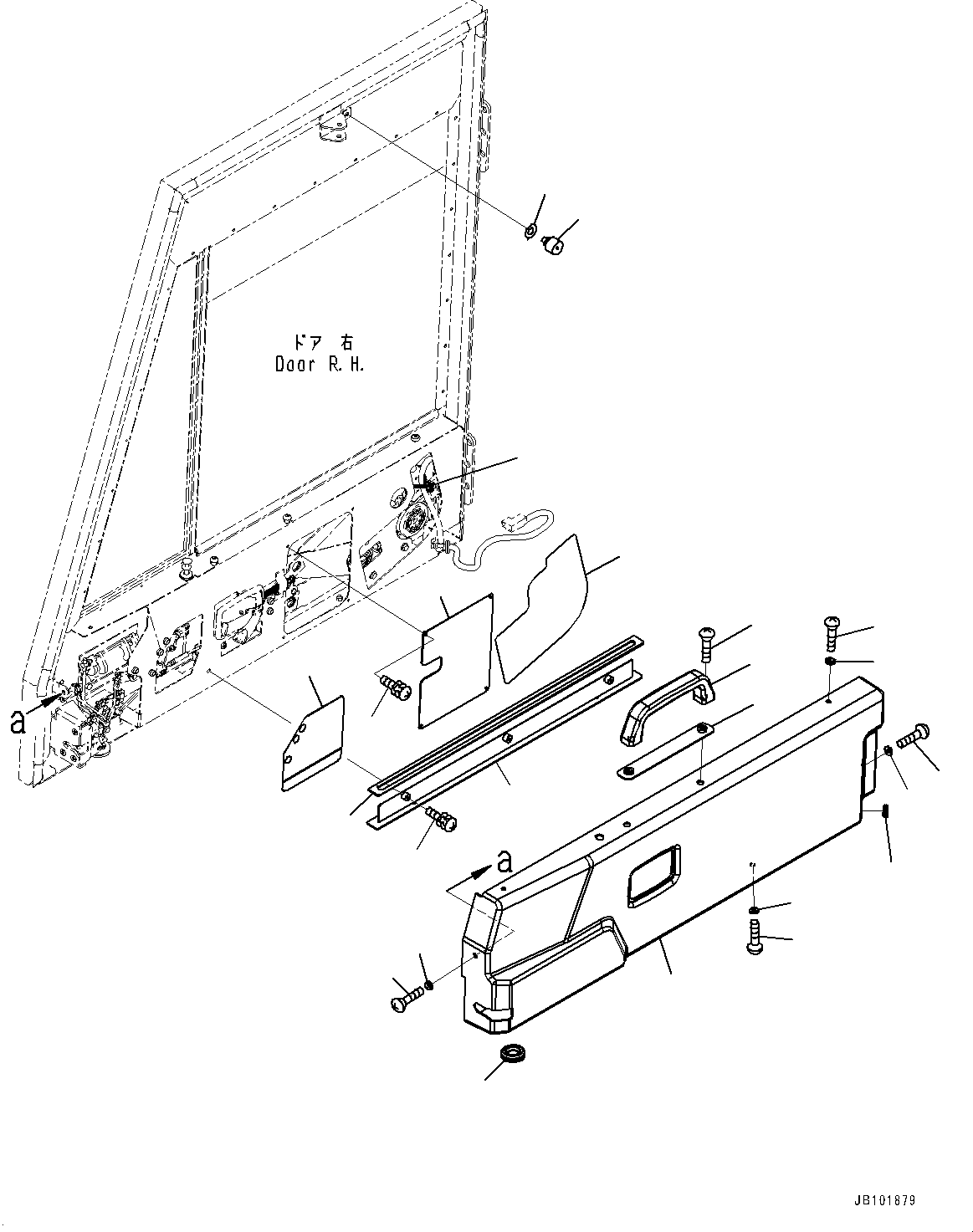 ドア 右
Door R.H.

a

a

JB101879