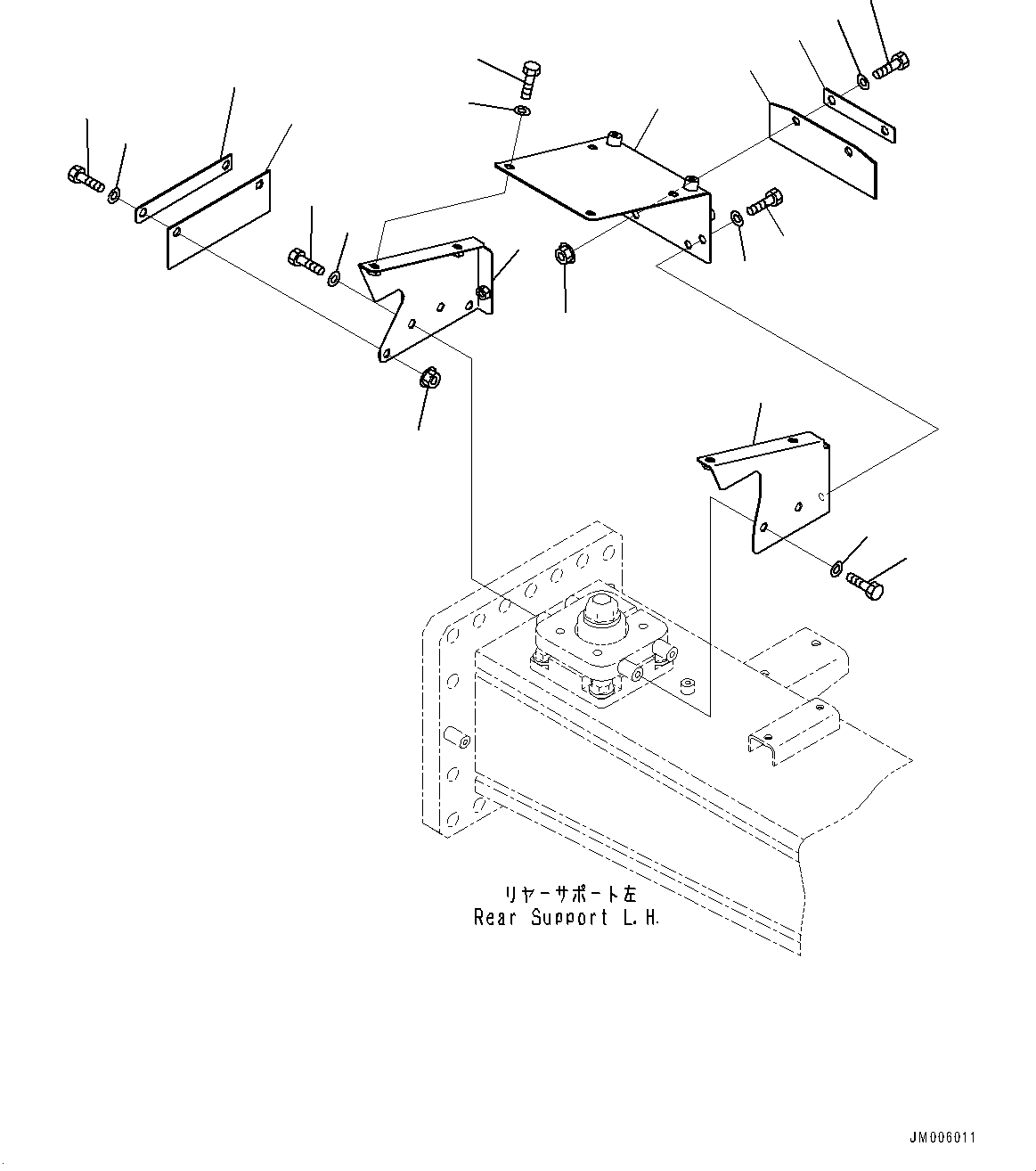 リヤーサポート左
Rear Support L.H.

JM006011