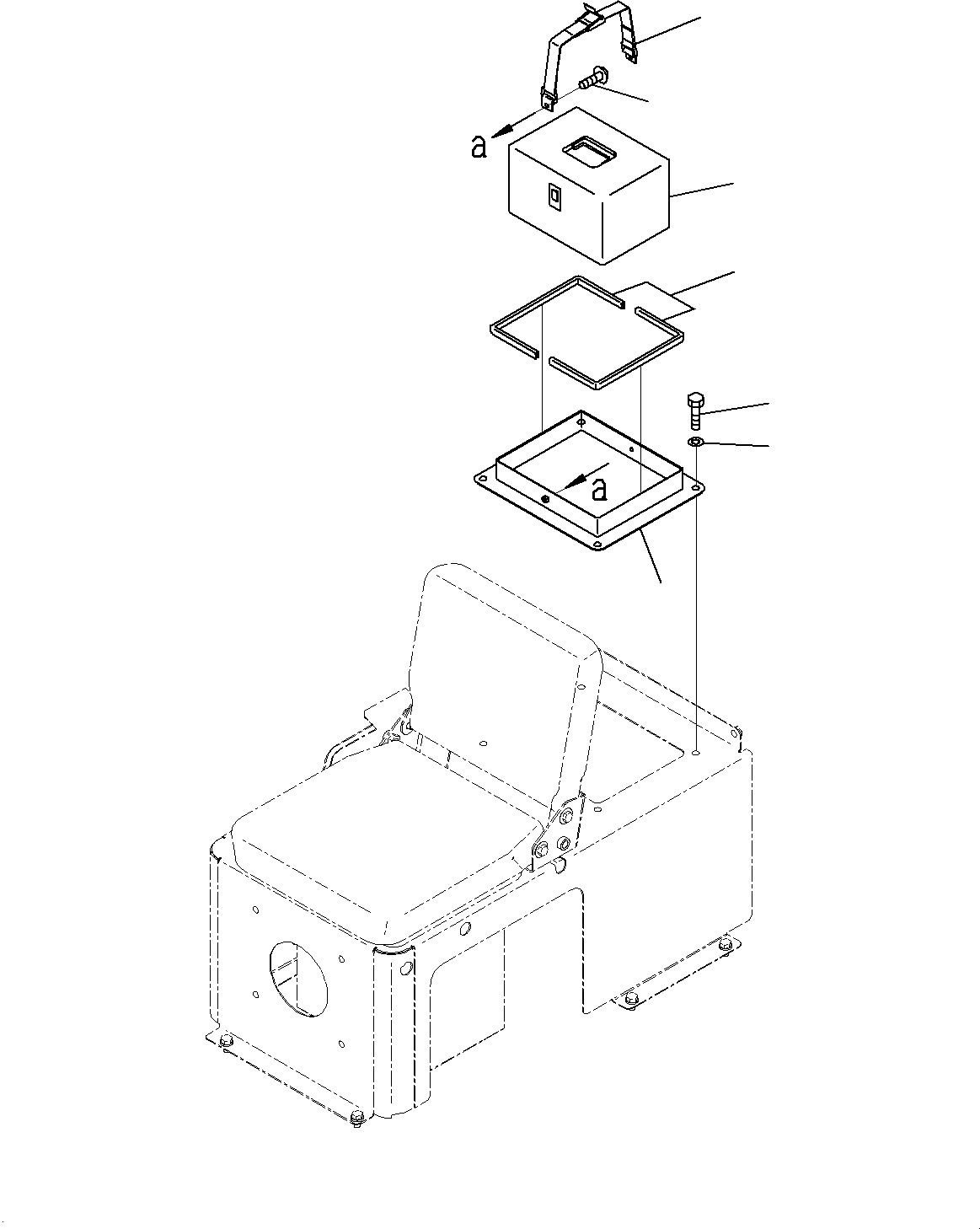 a

a