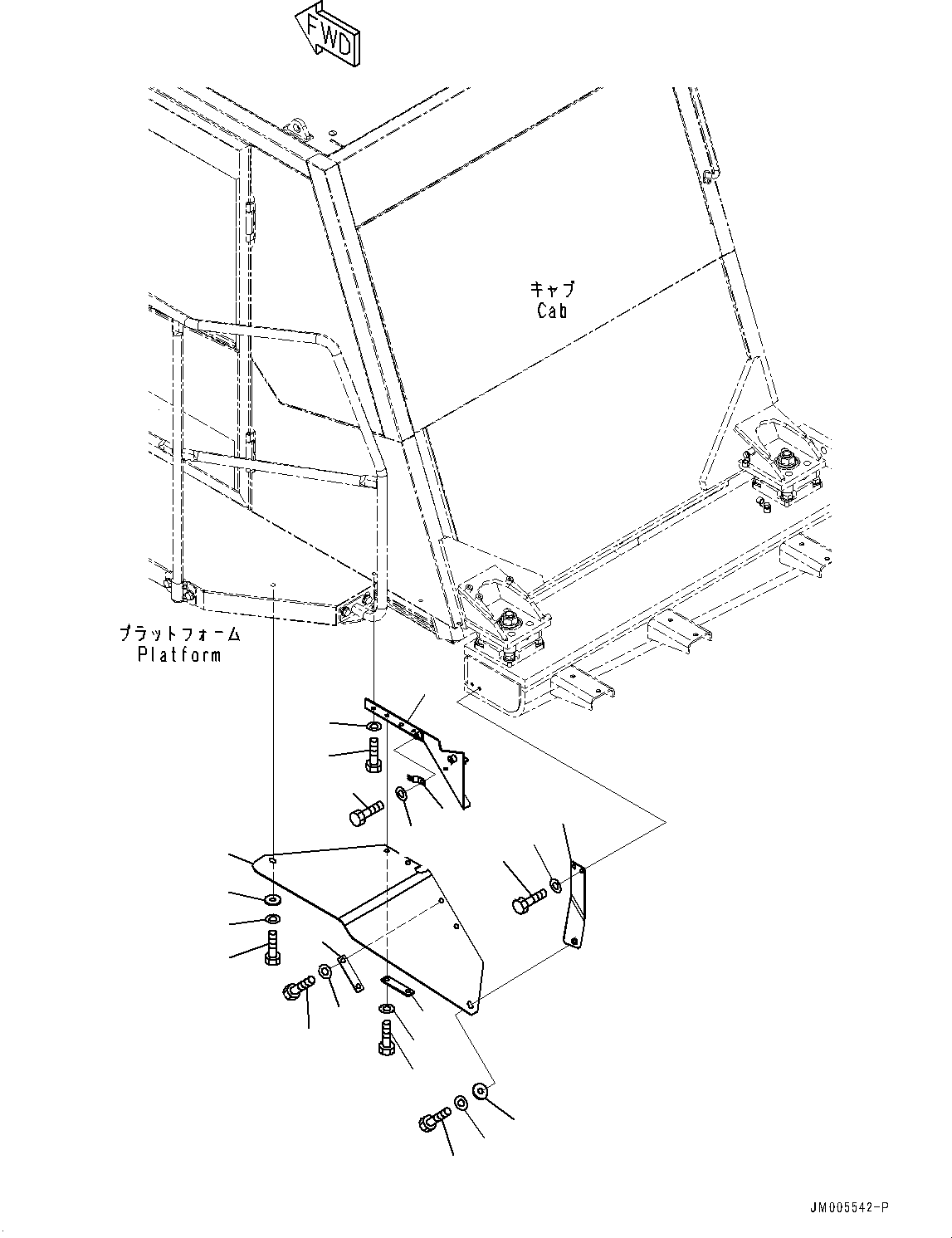 FWD

キャブ
Cab

プラットフォーム
Platform

JM005542-P