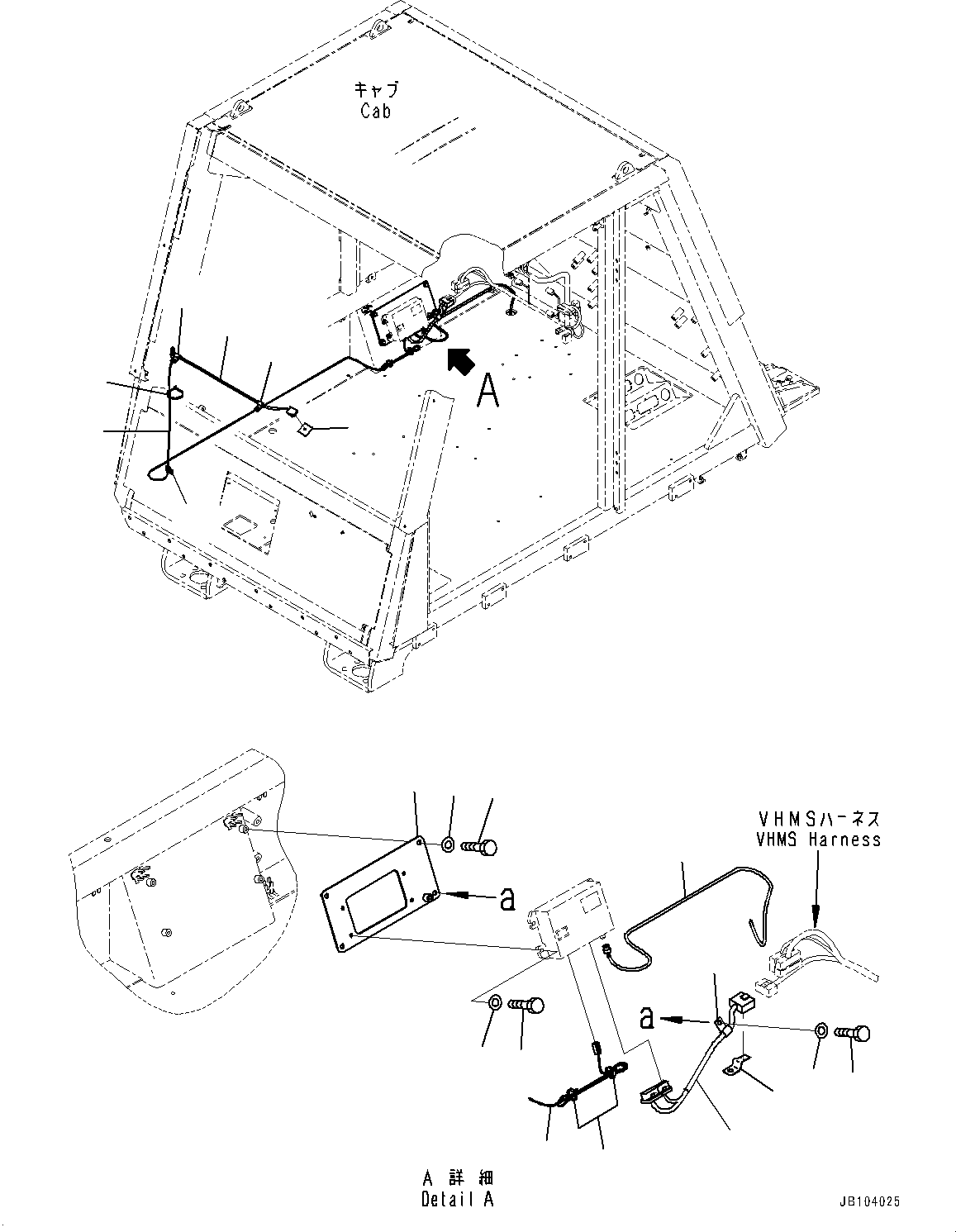 キャブ
Cab

A

VHMSハーネス
VHMS Harness

a

a

A 詳細
Detail A

JB104025