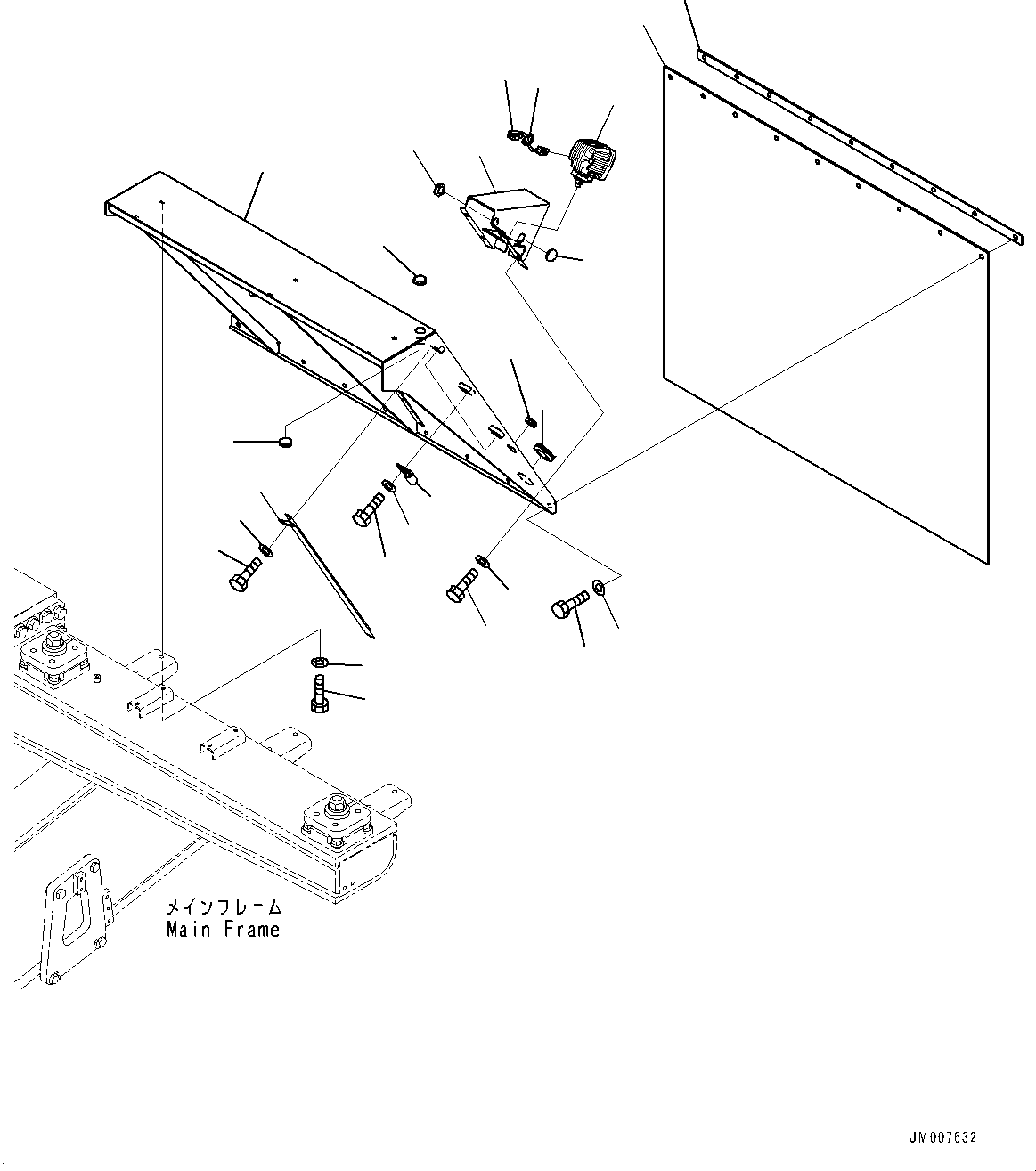 メインフレーム
Main Frame

JM007632