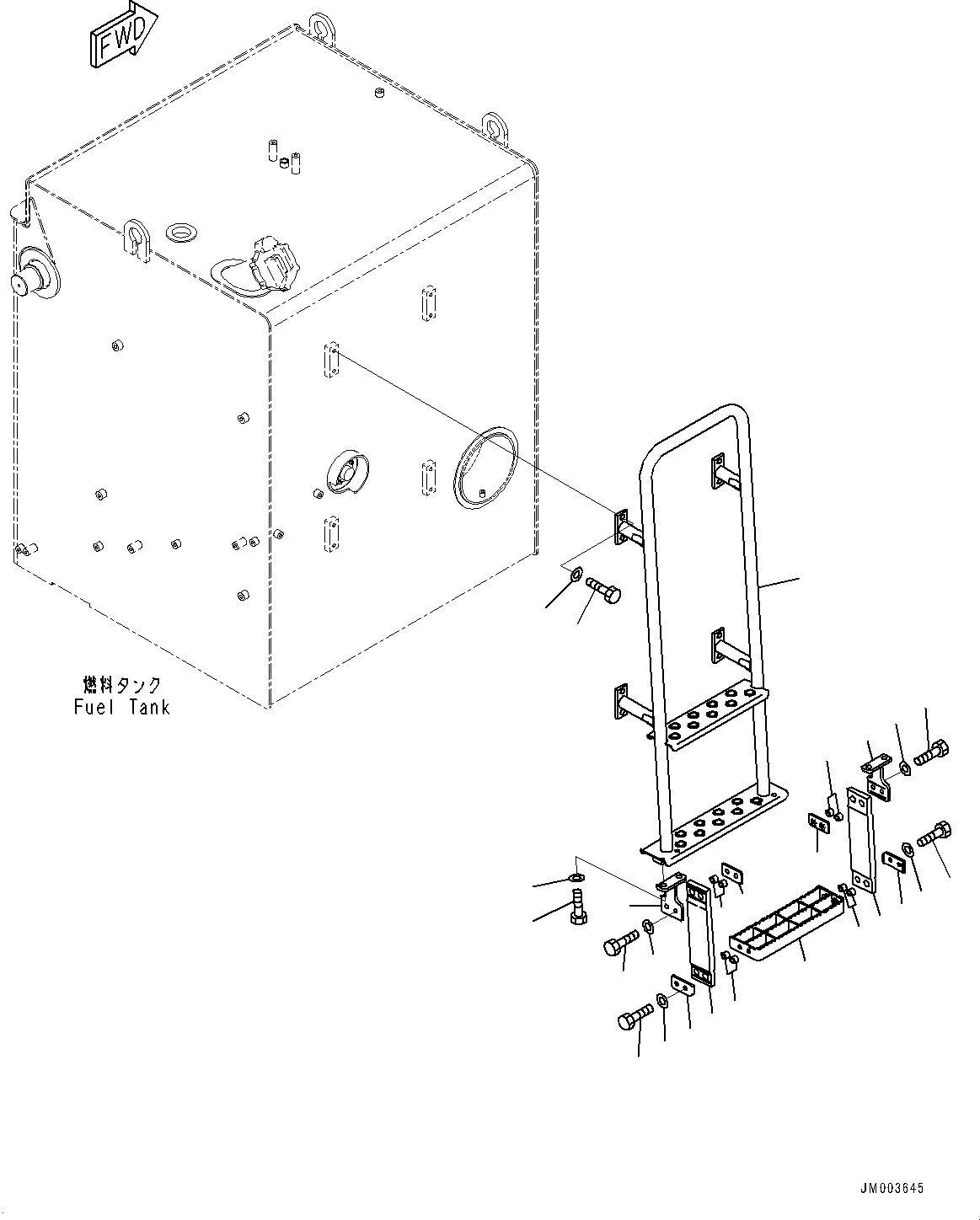 FWD

燃料タンク
Fuel Tank

JM003645