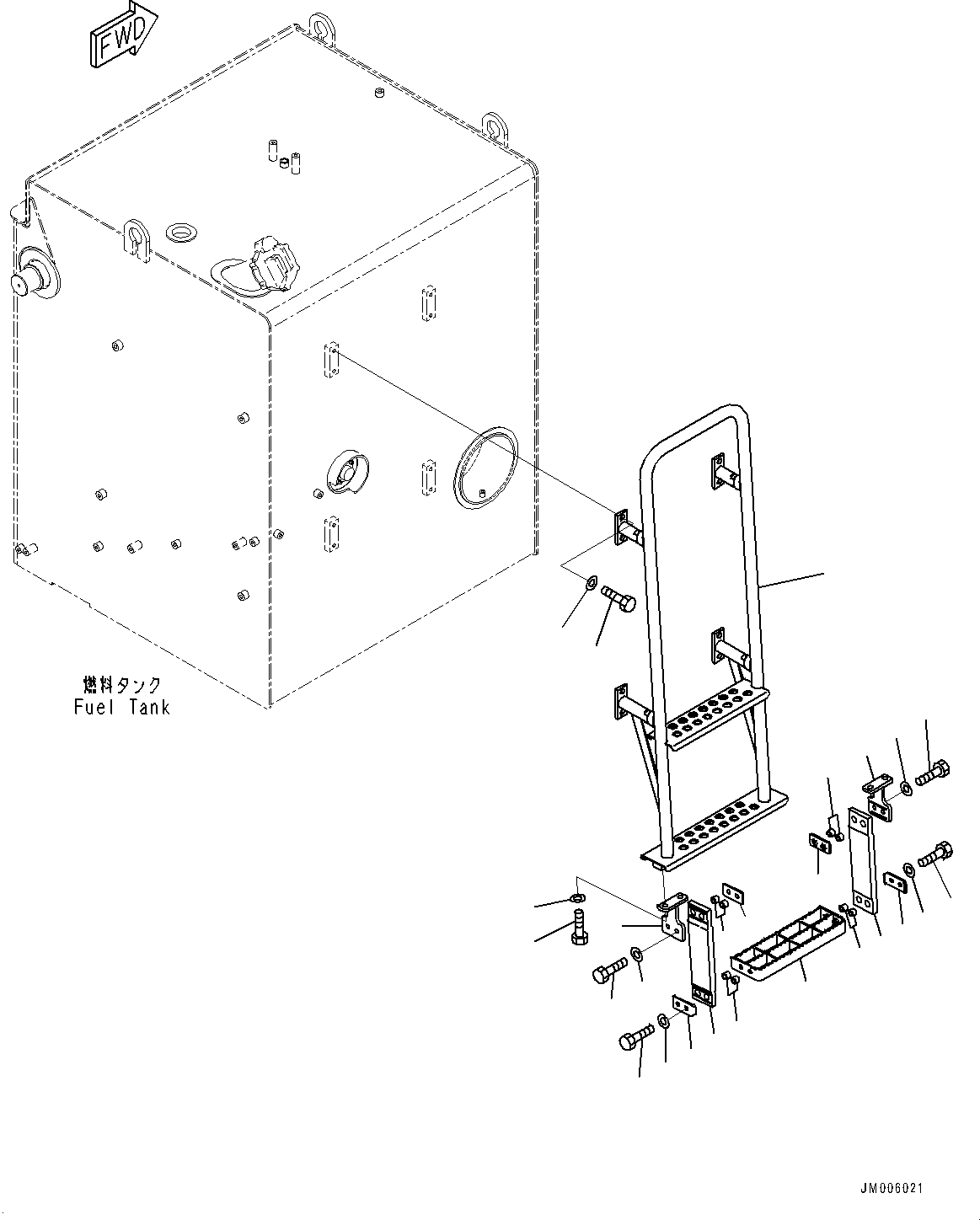 FWD

燃料タンク
Fuel Tank

JM006021