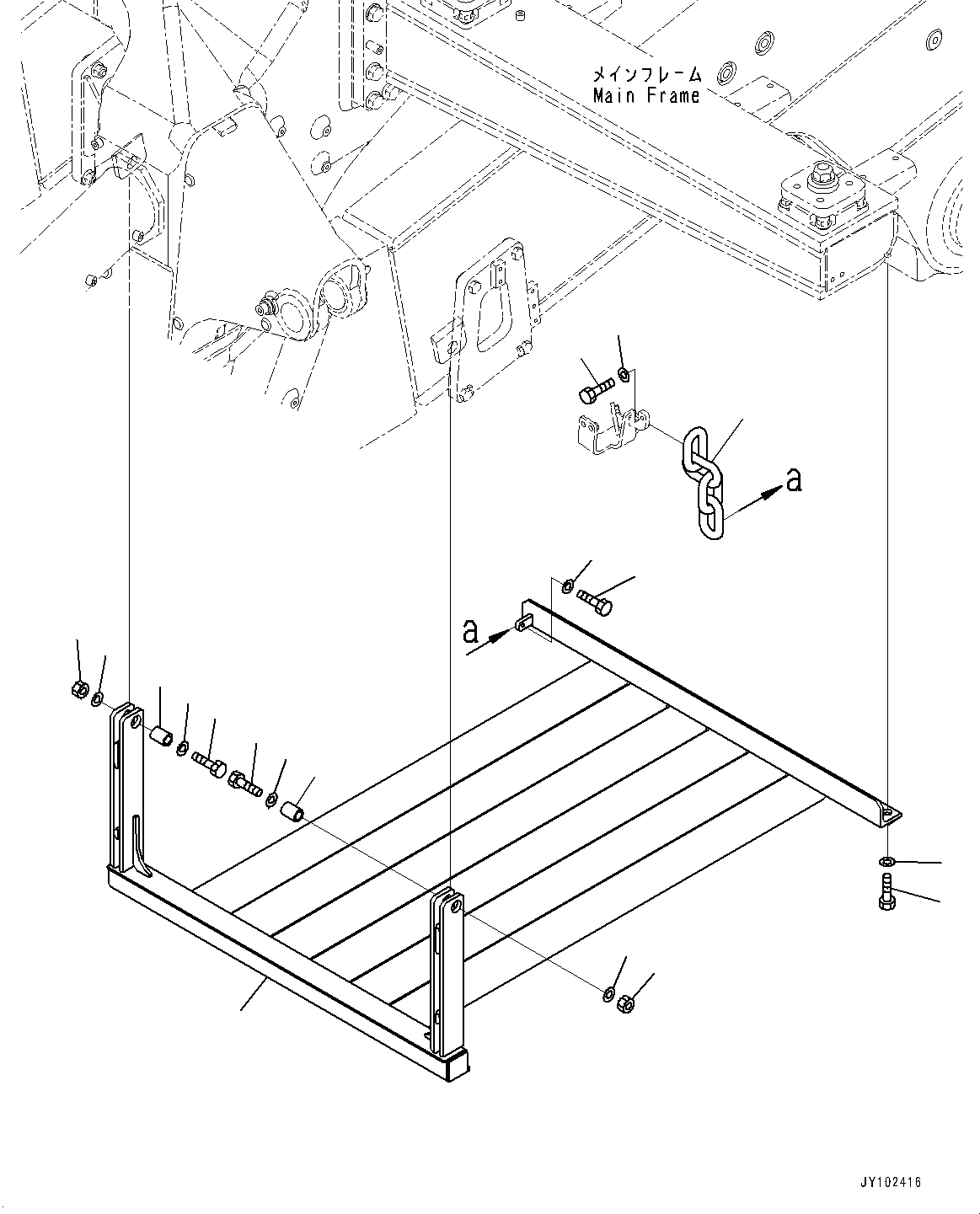 メインフレーム
Main Frame

a

a

JY102416