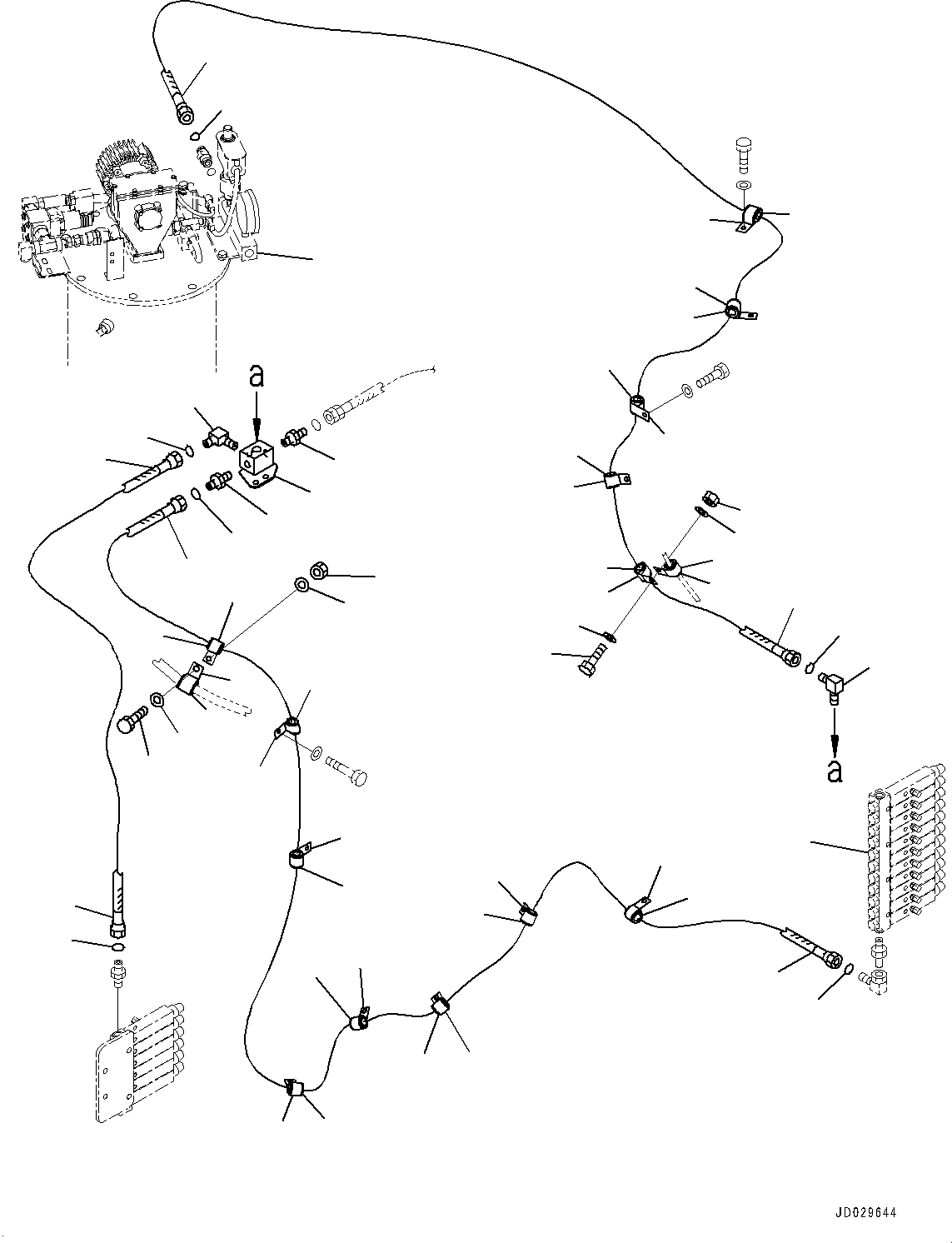 a

a

JD029644