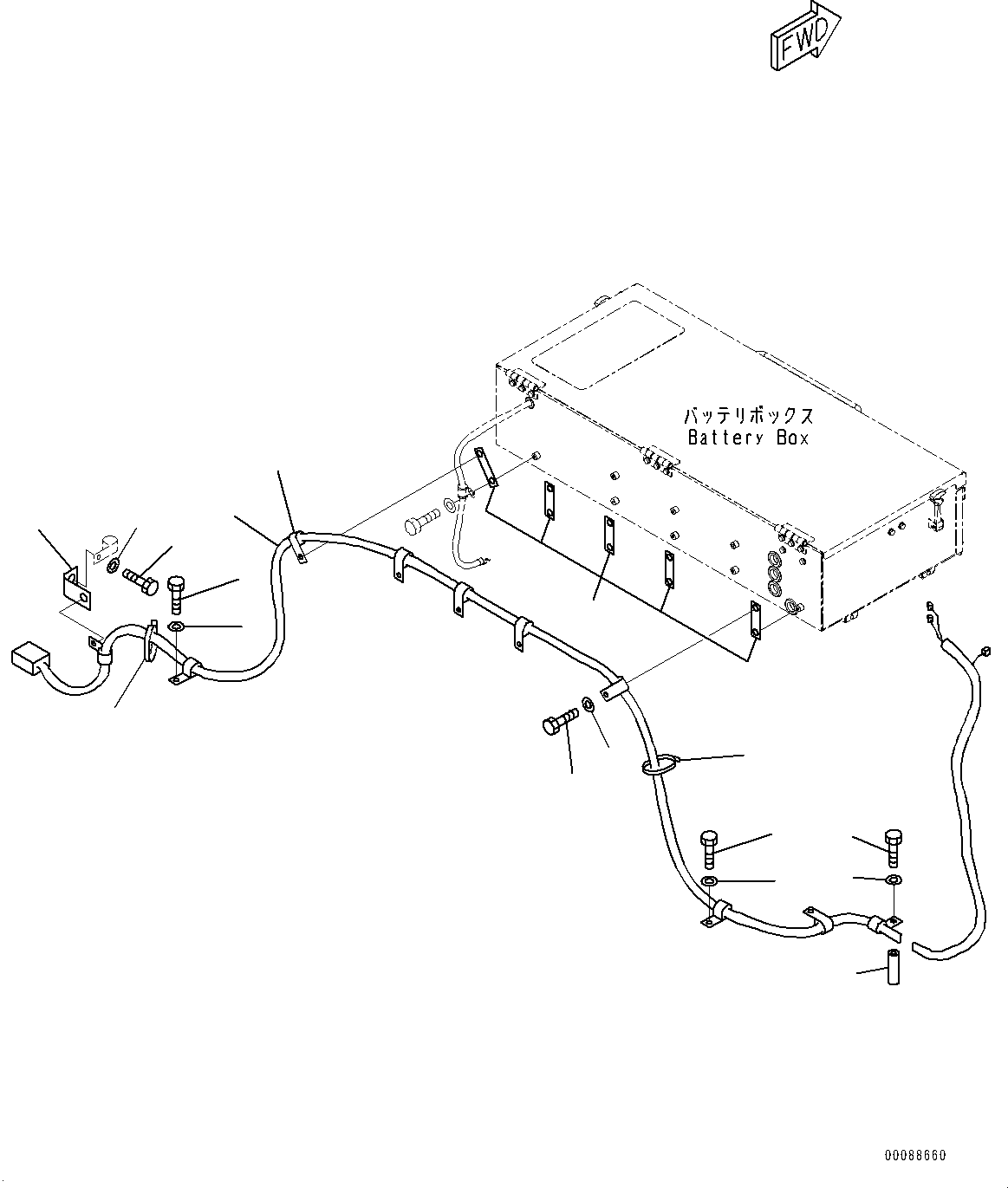 FWD

バッテリボックス
Battery Box

00088660