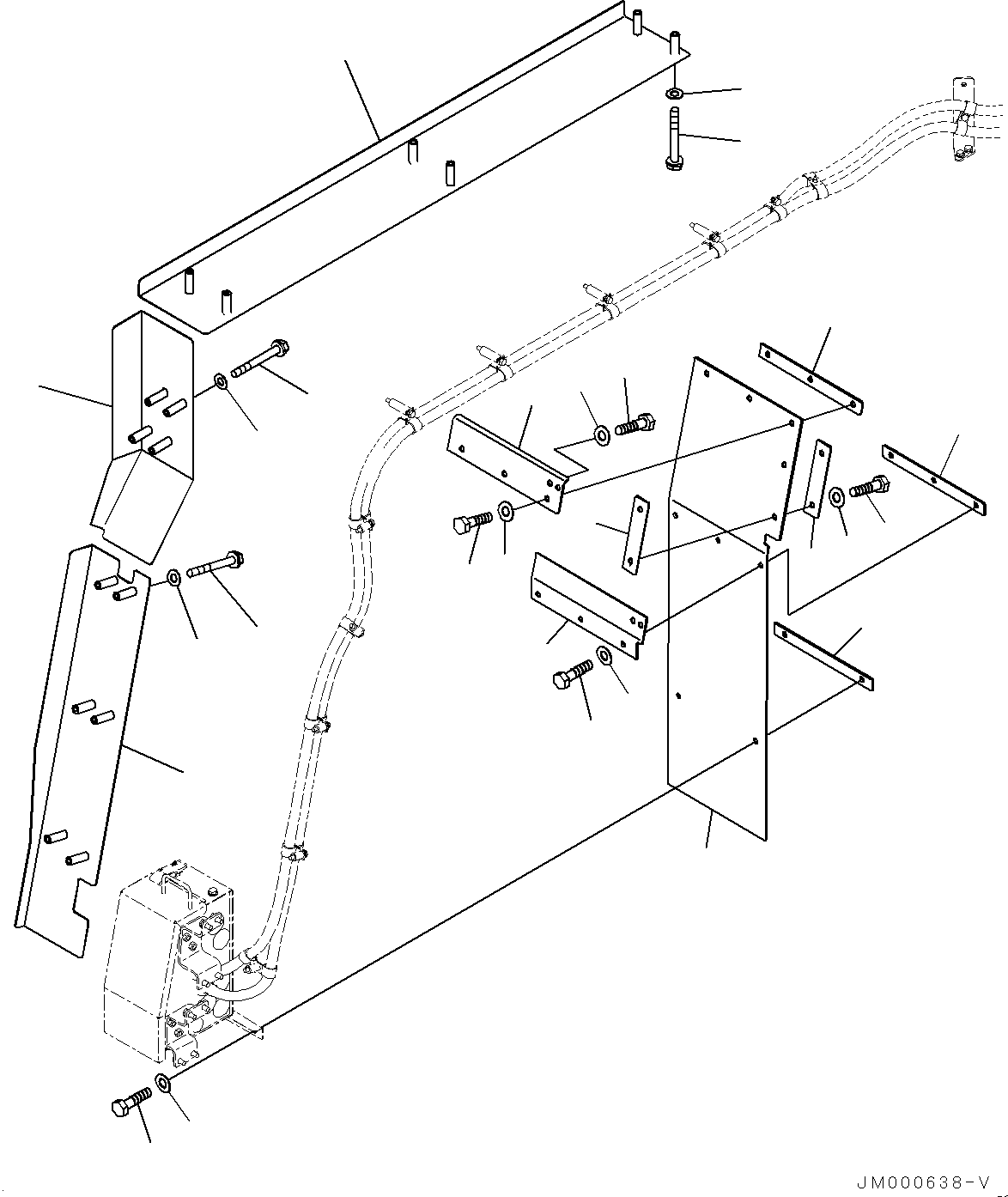 JM000638-V