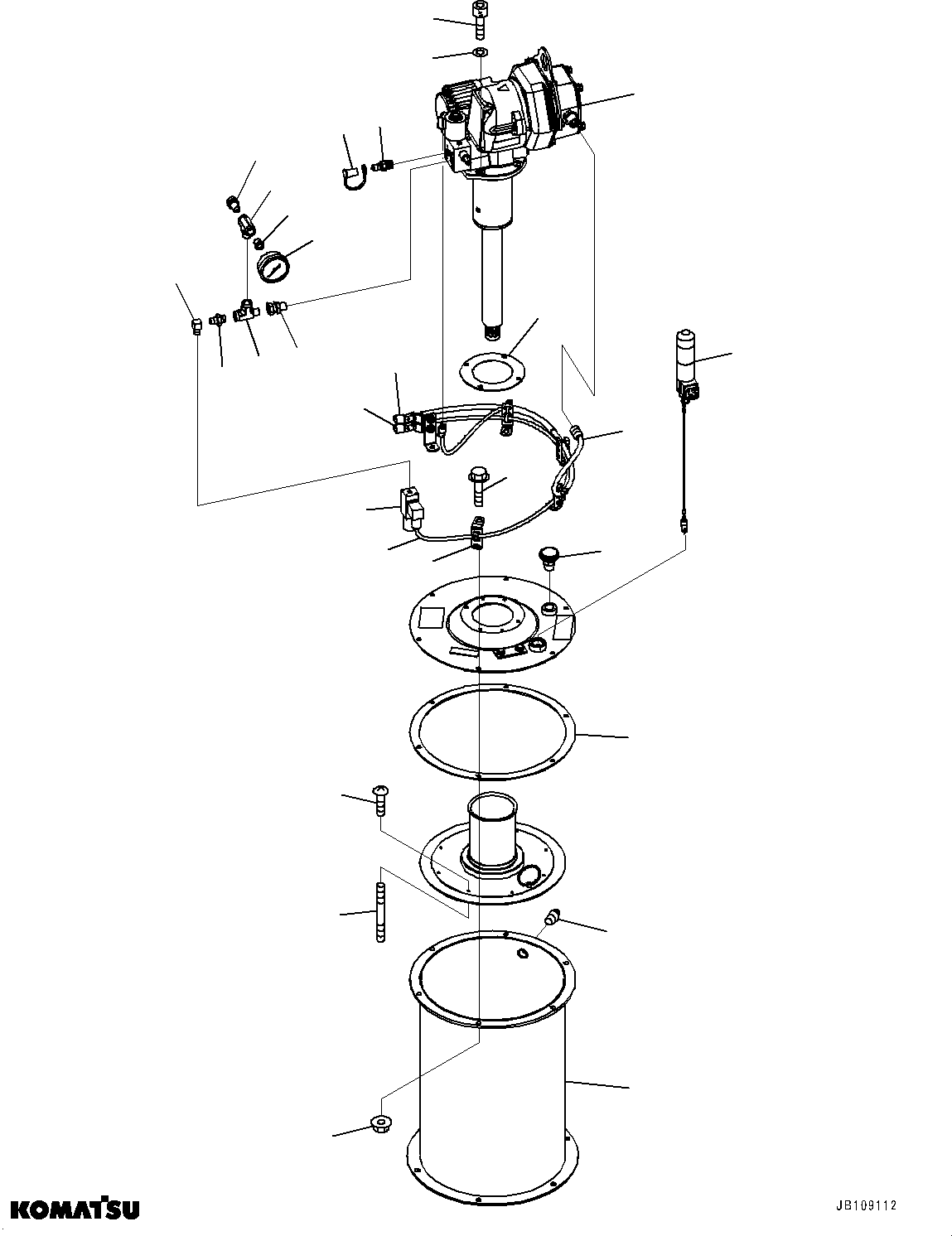 KOMATSU

JB109112