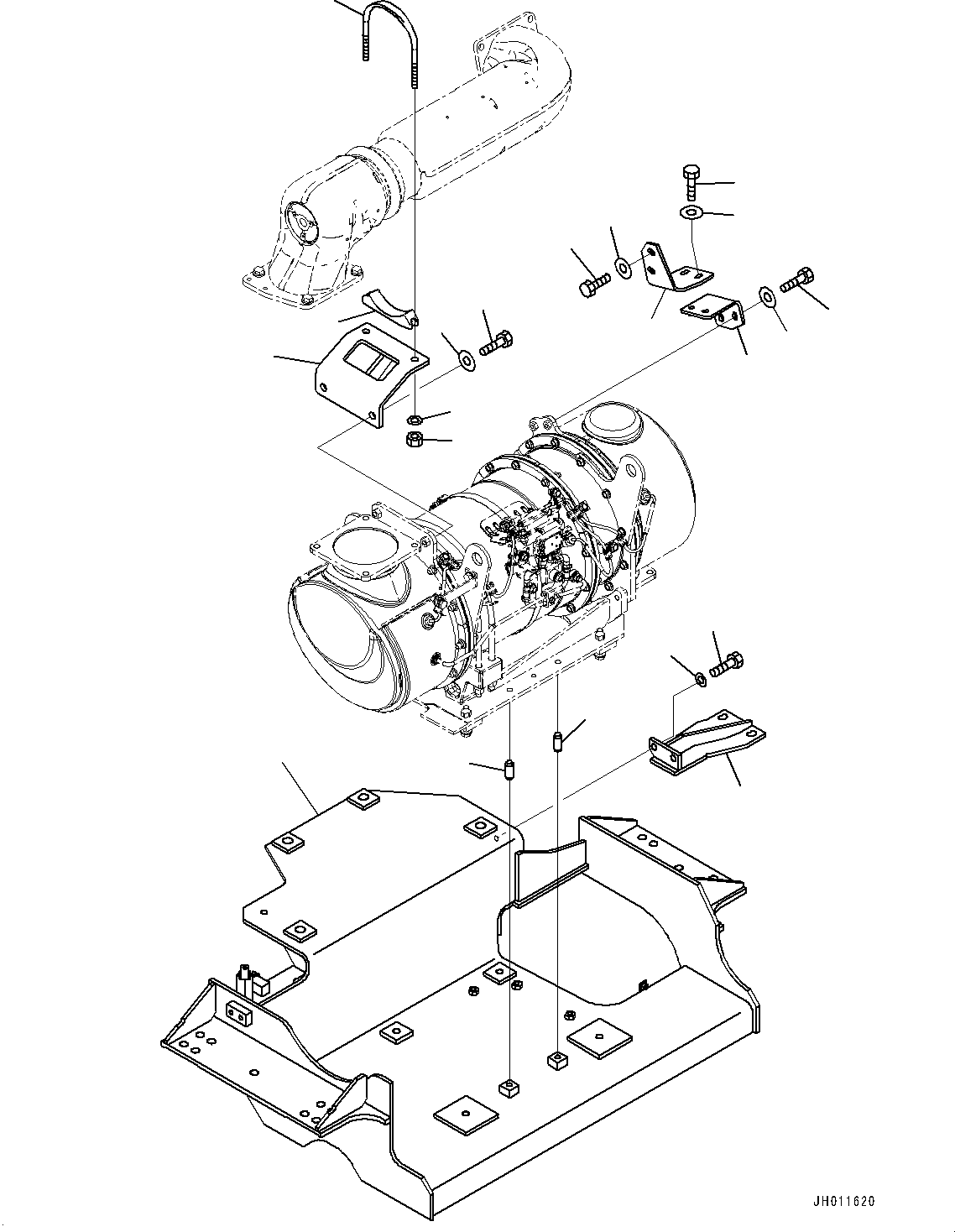 JH011620