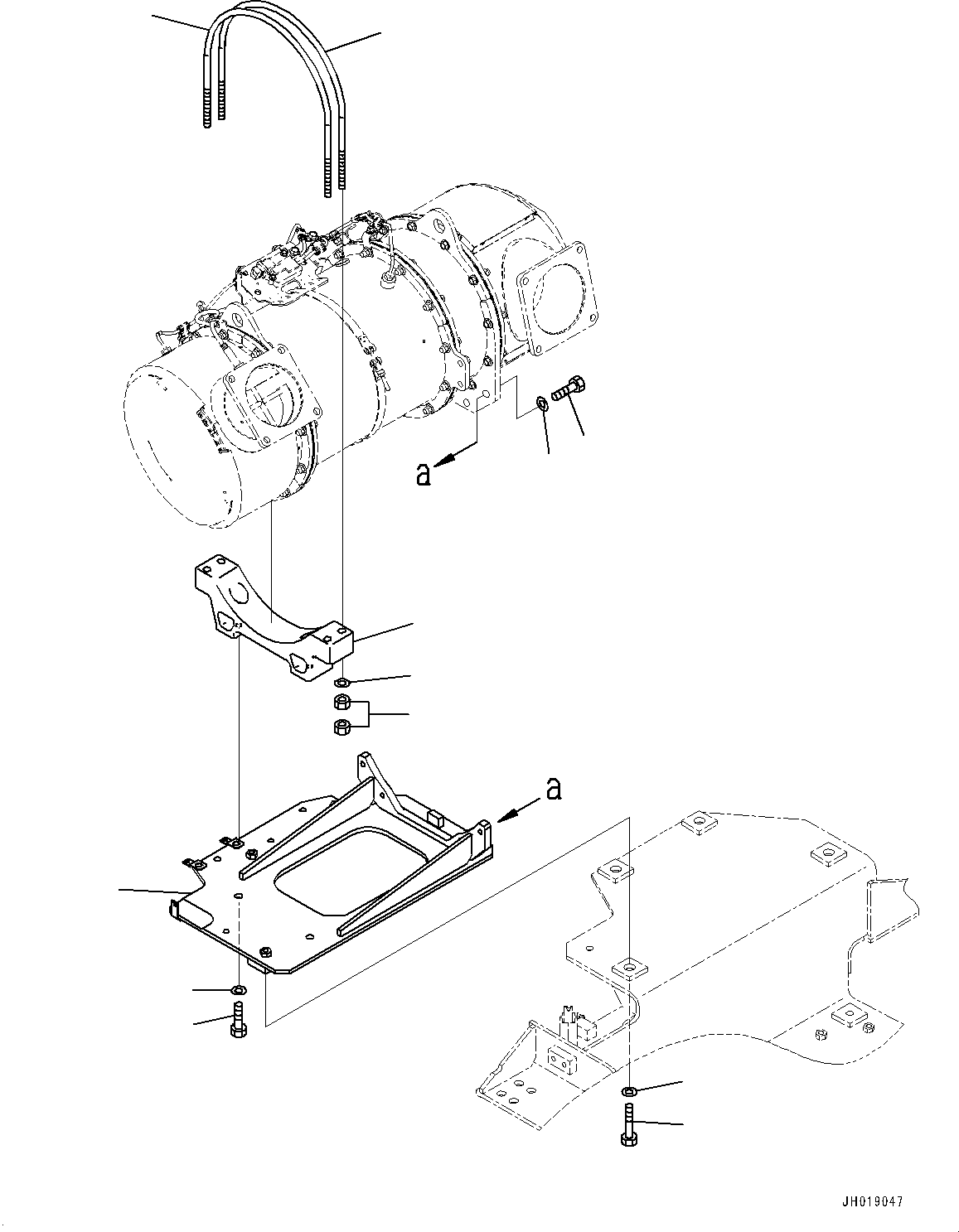 a

a

JH019047