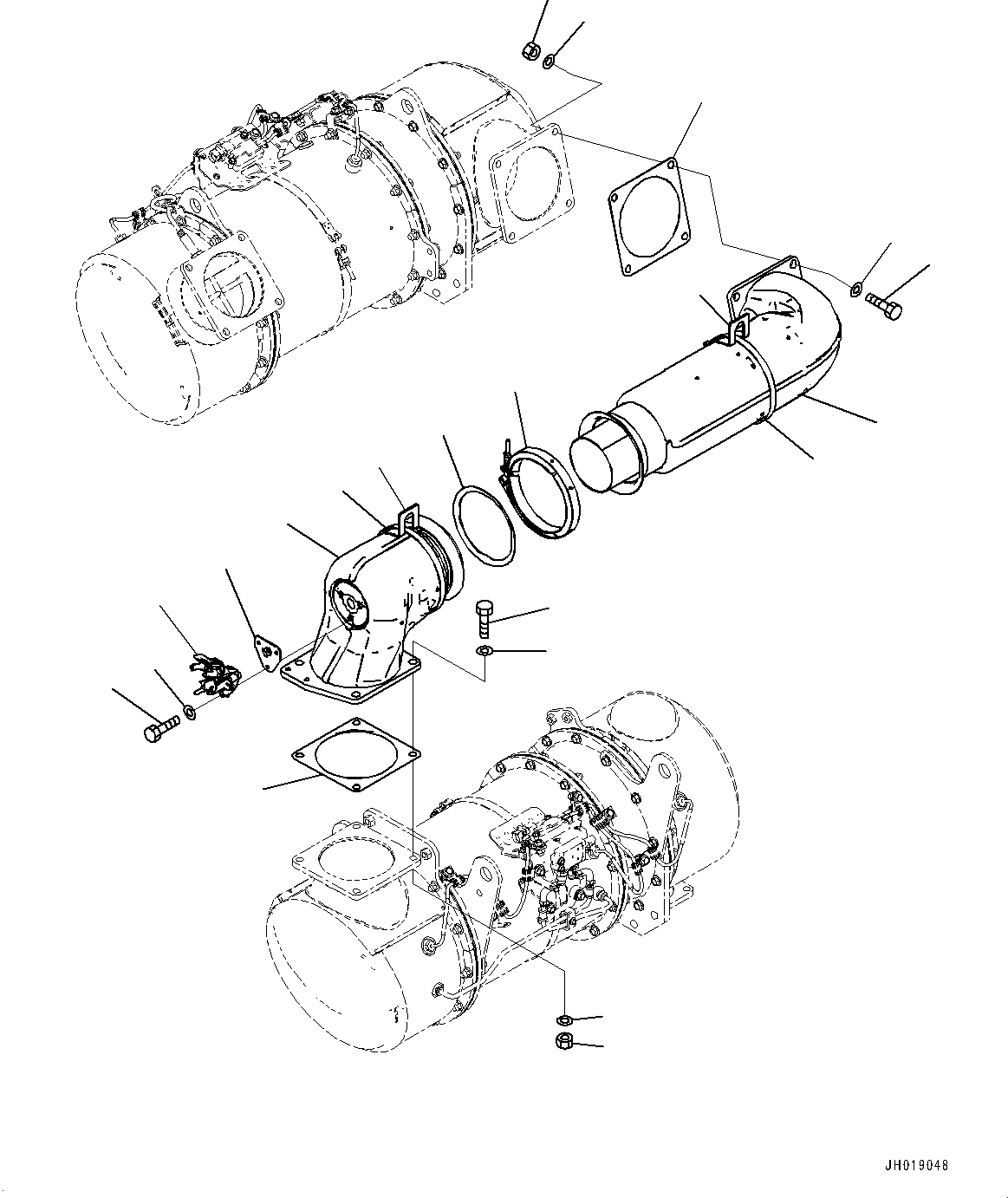 JH019048