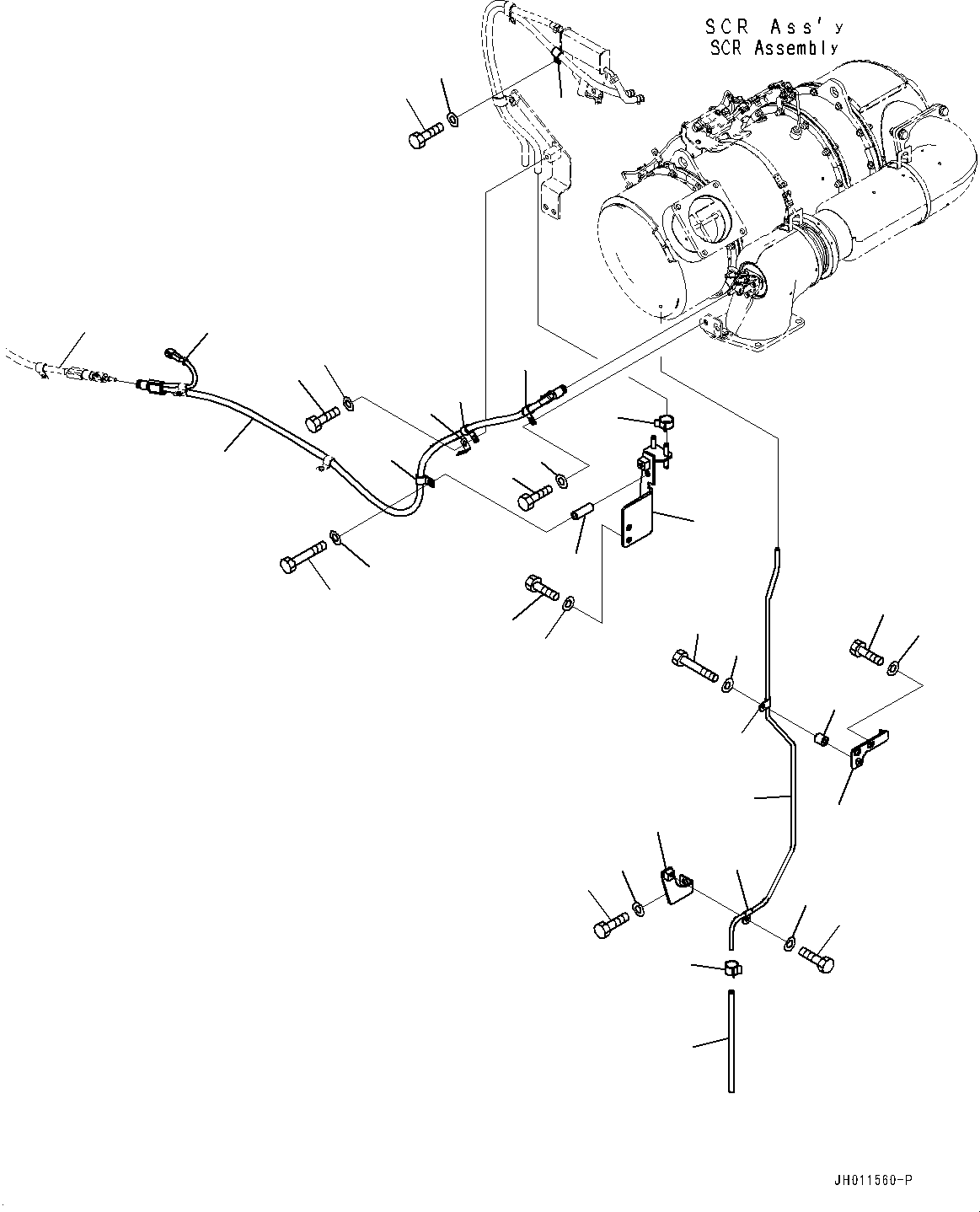 SCR Ass'y
SCR Assembly

JH011560-P