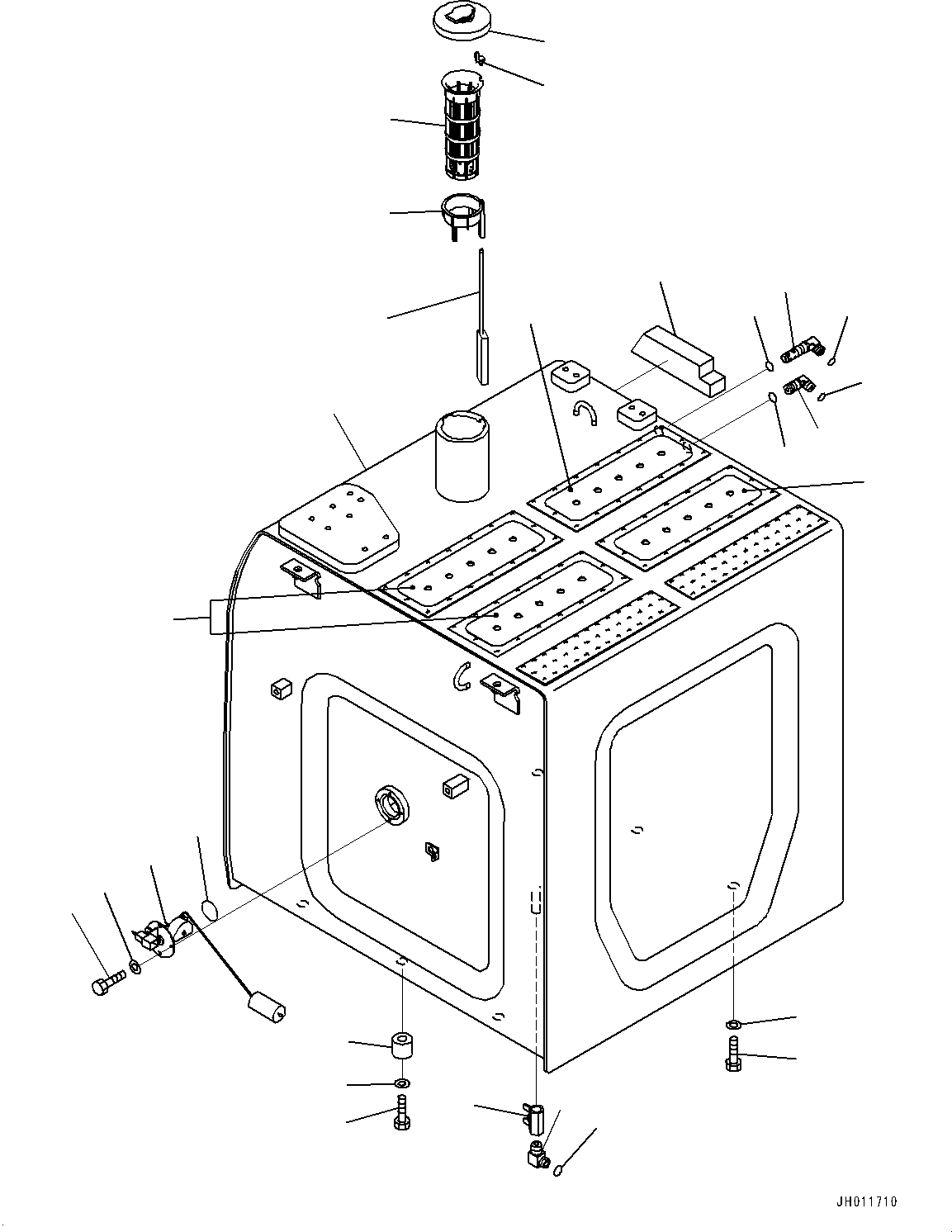 JH011710