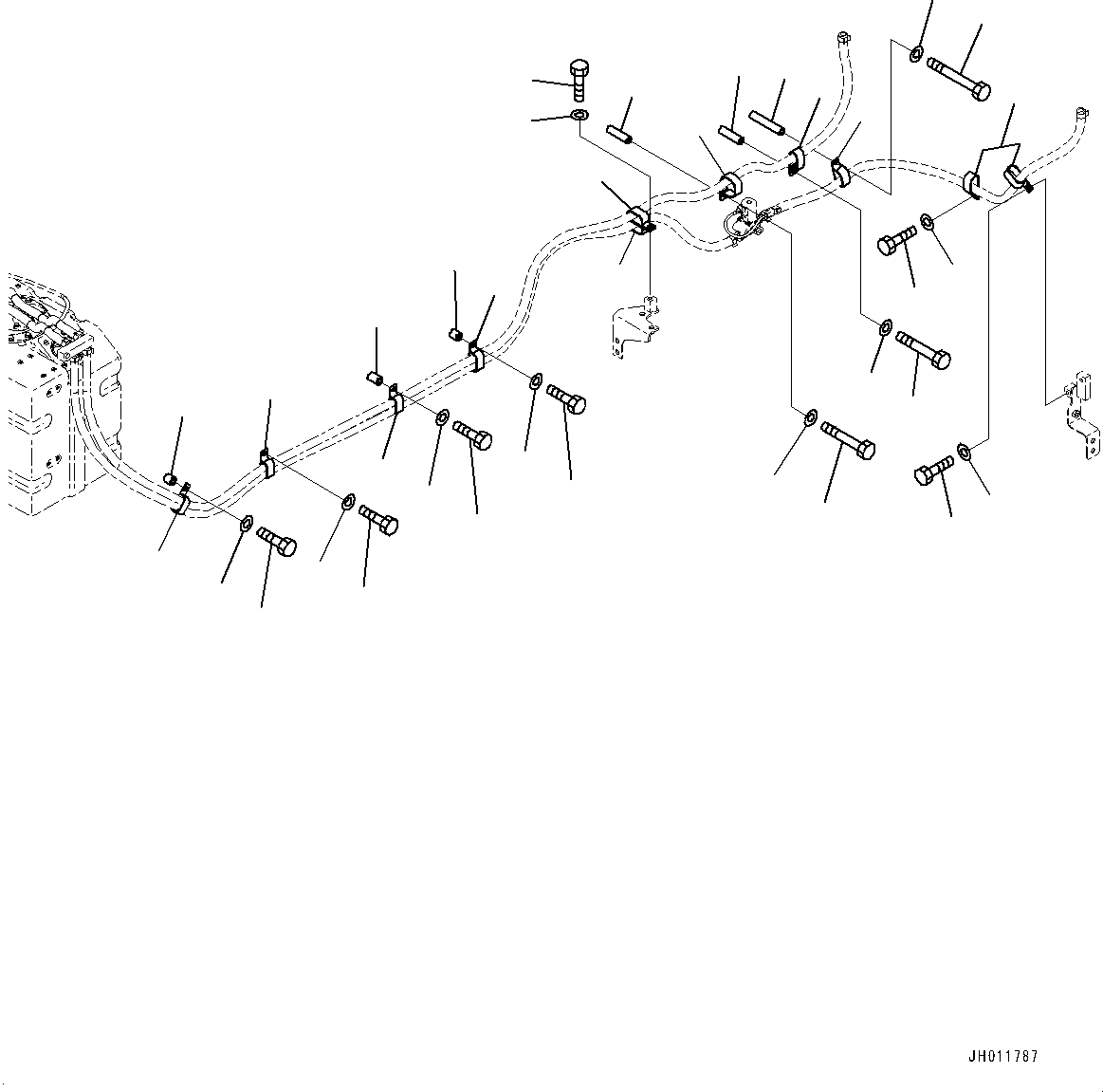 JH011787