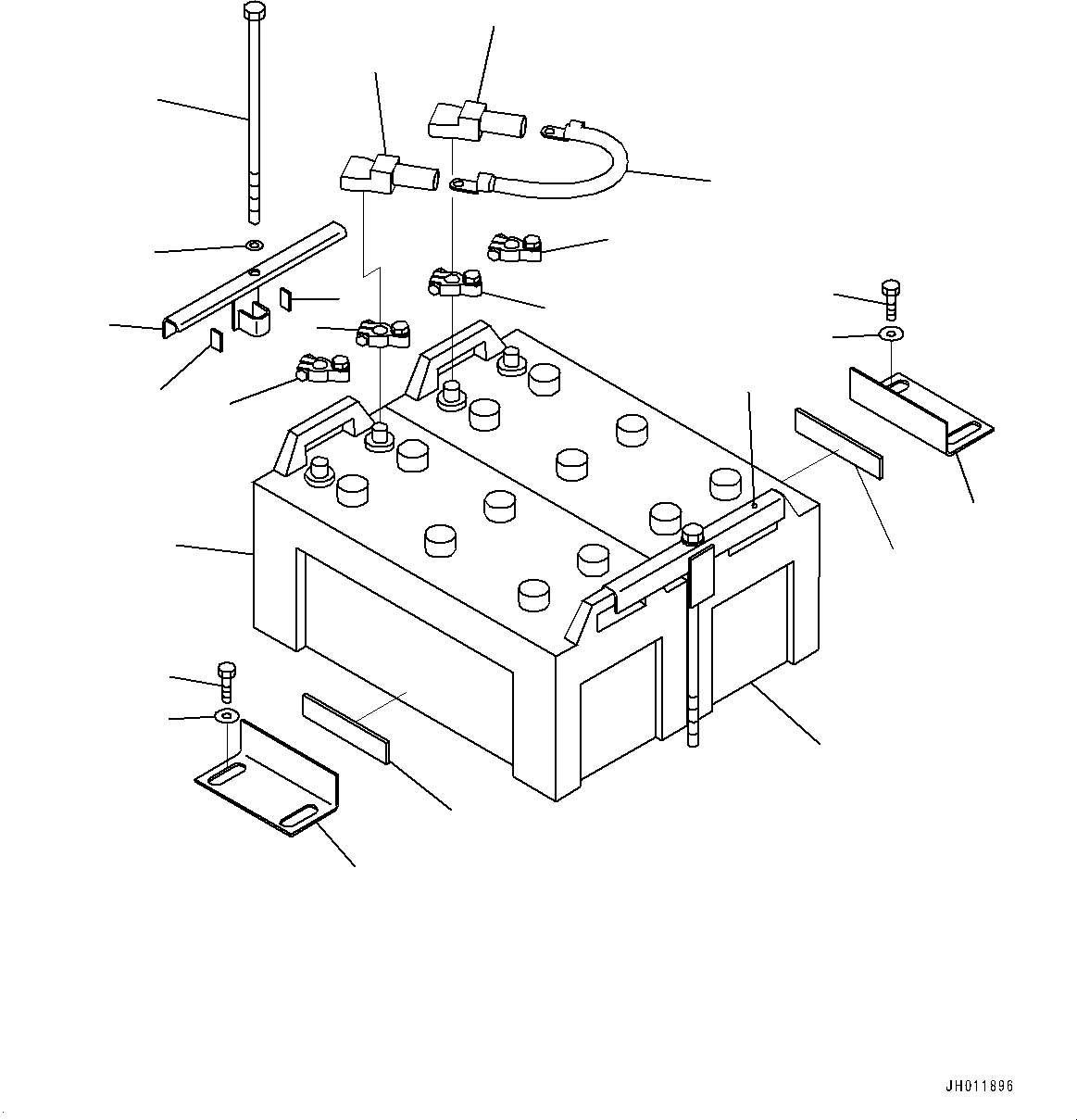 JH011896