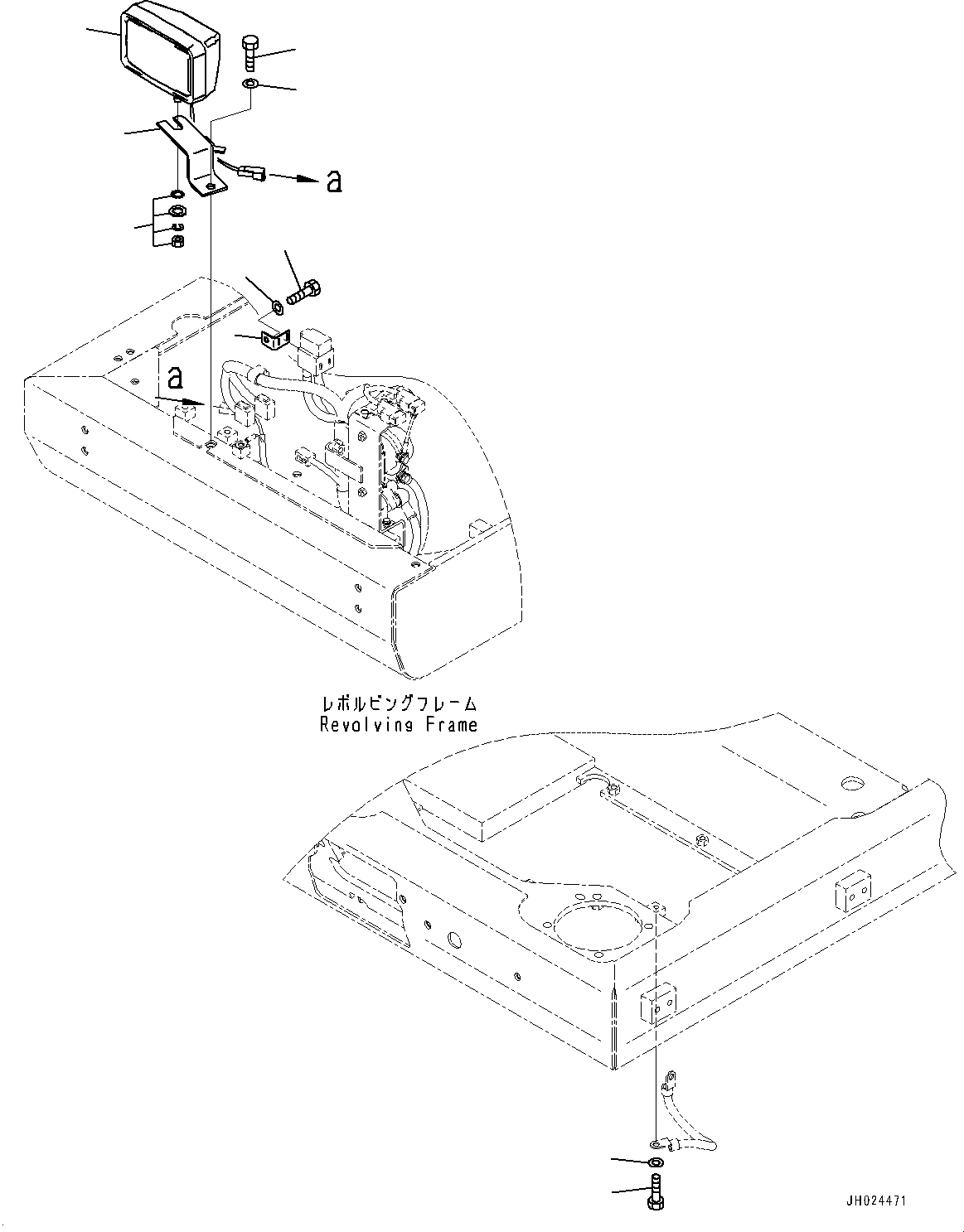 a

a

レボルビングフレーム
Revolving Frame

JH024471