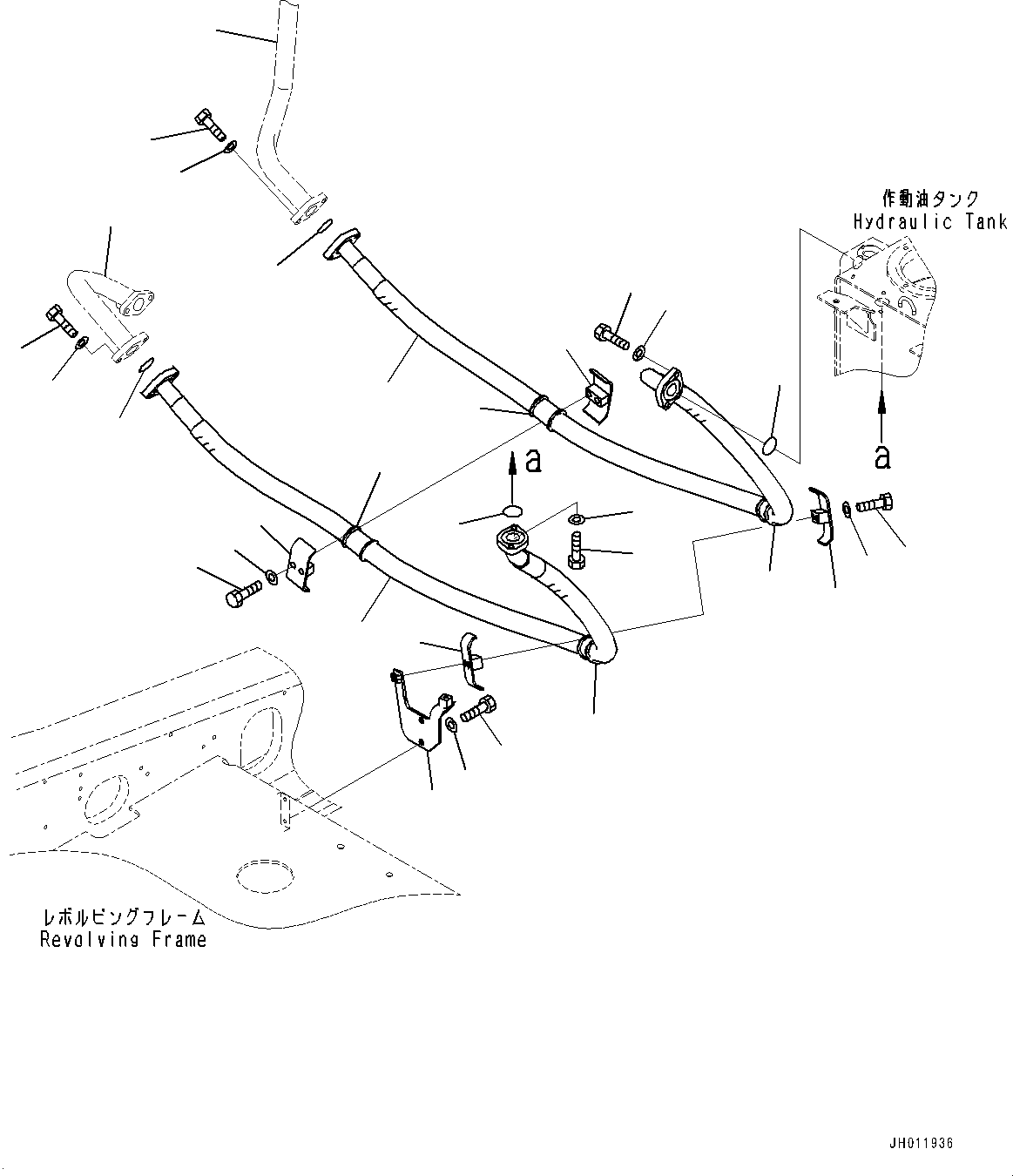 作動油タンク
Hydraulic Tank

a

a

レボルビングフレーム
Revolving Frame

JH011936