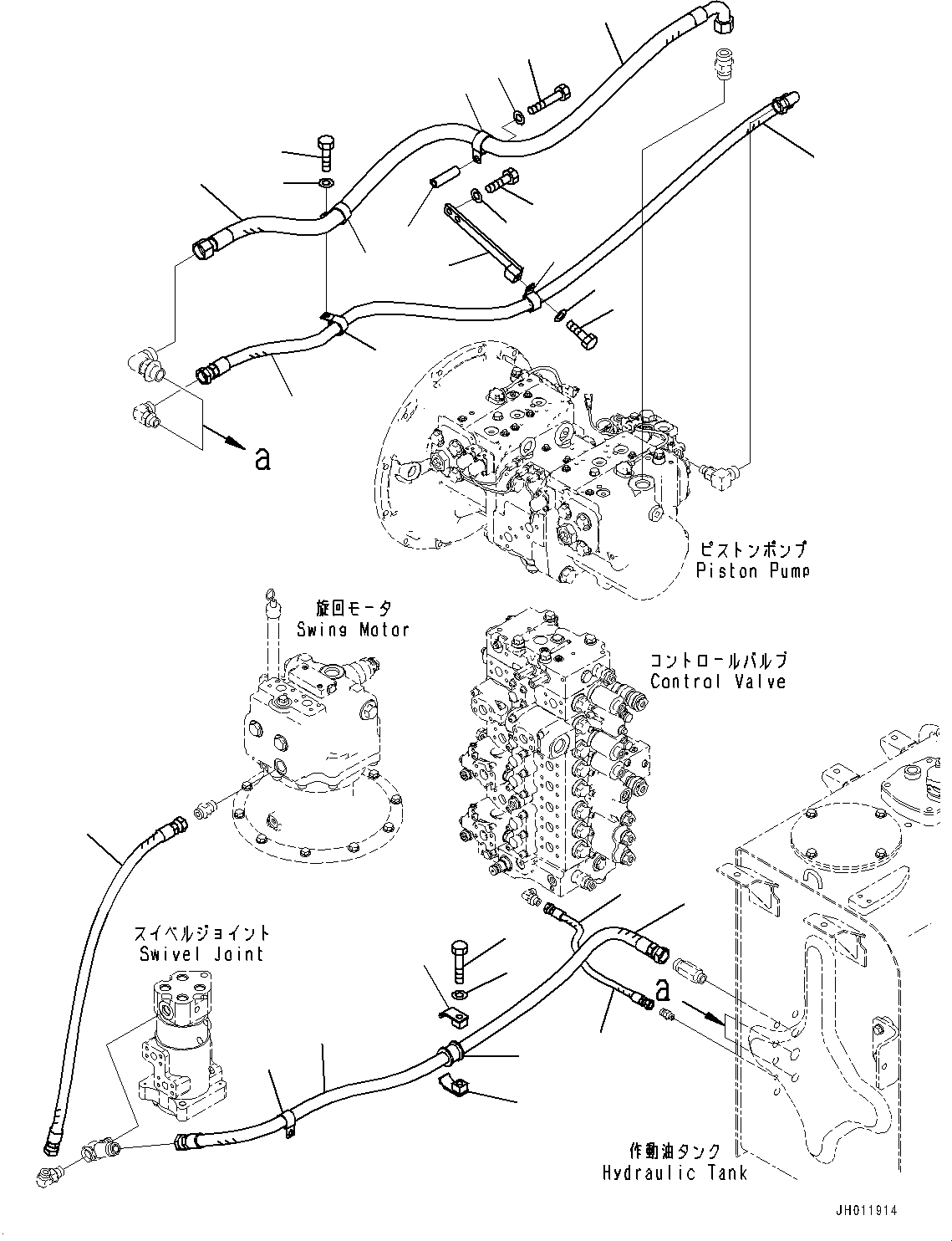 a

ピストンポンプ
Piston Pump

旋回モータ
Swing Motor

コントロールバルブ
Control Valve

スイベルジョイント
Swivel Joint

a

作動油タンク
Hydraulic Tank

JH011914