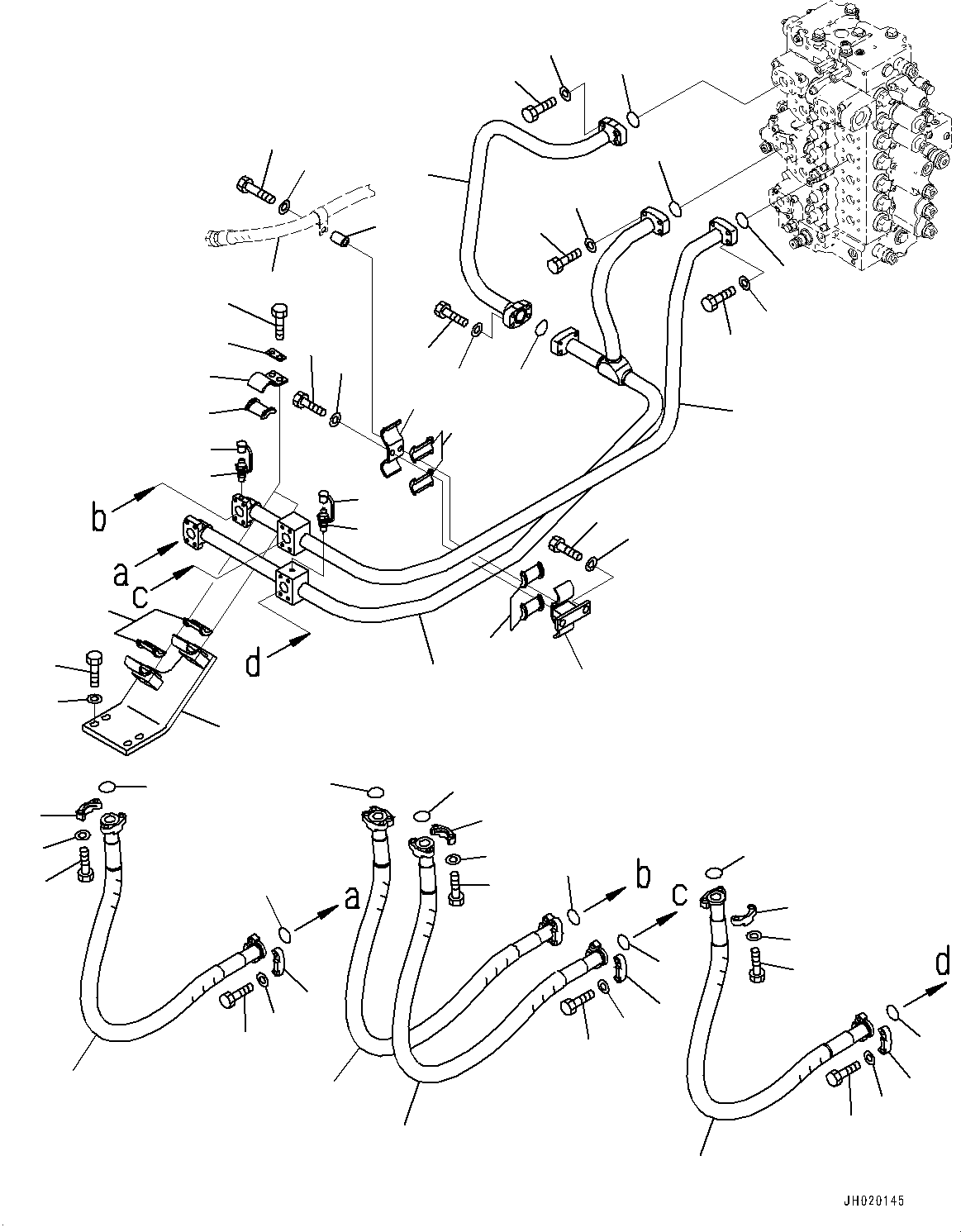 b
a
c
d
a
b
c
d
JH020145