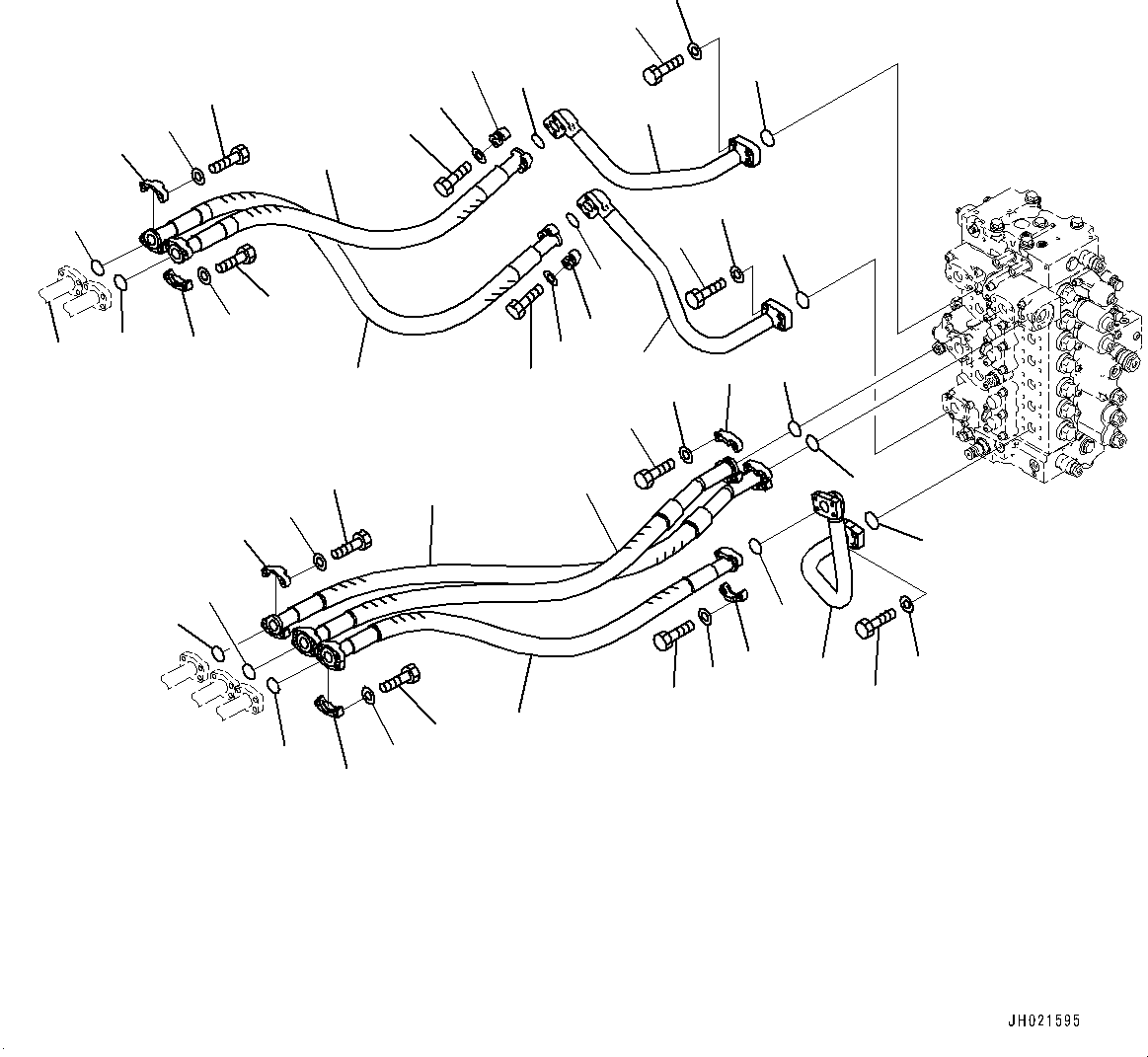 JH021595