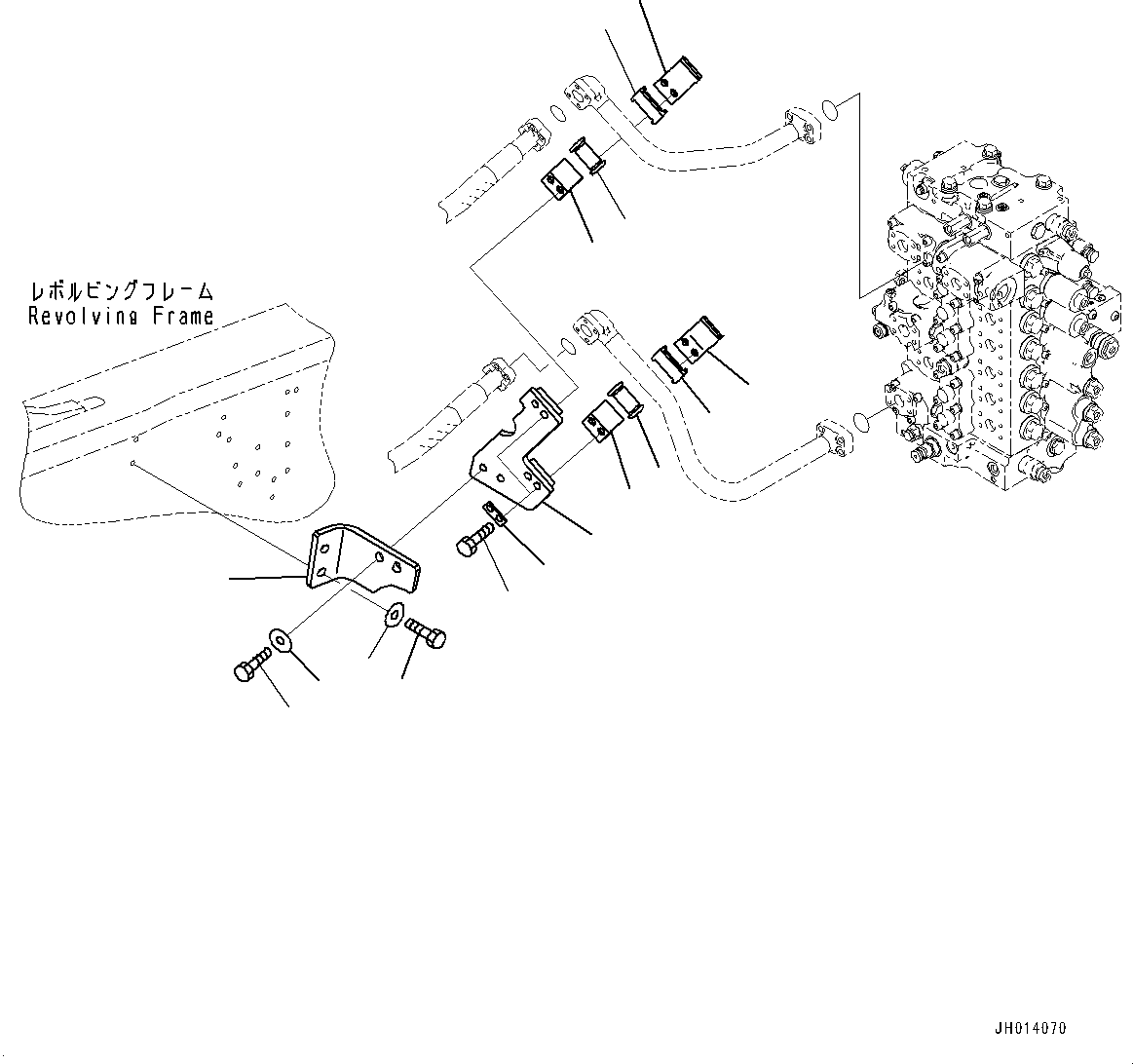 レボルビングフレーム
Revolving Frame

JH014070