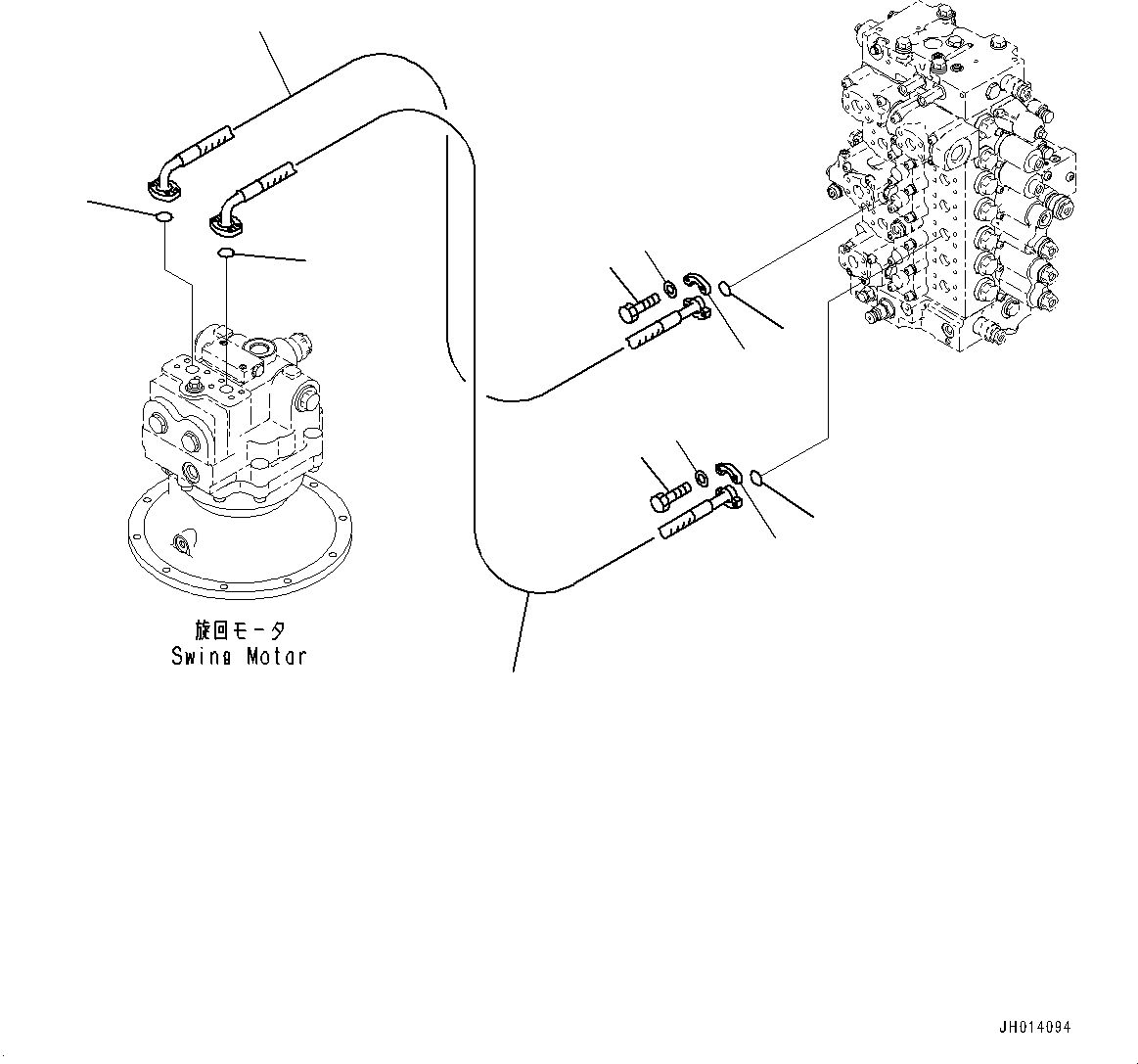 旋回モータ
Swing Motor

JH014094