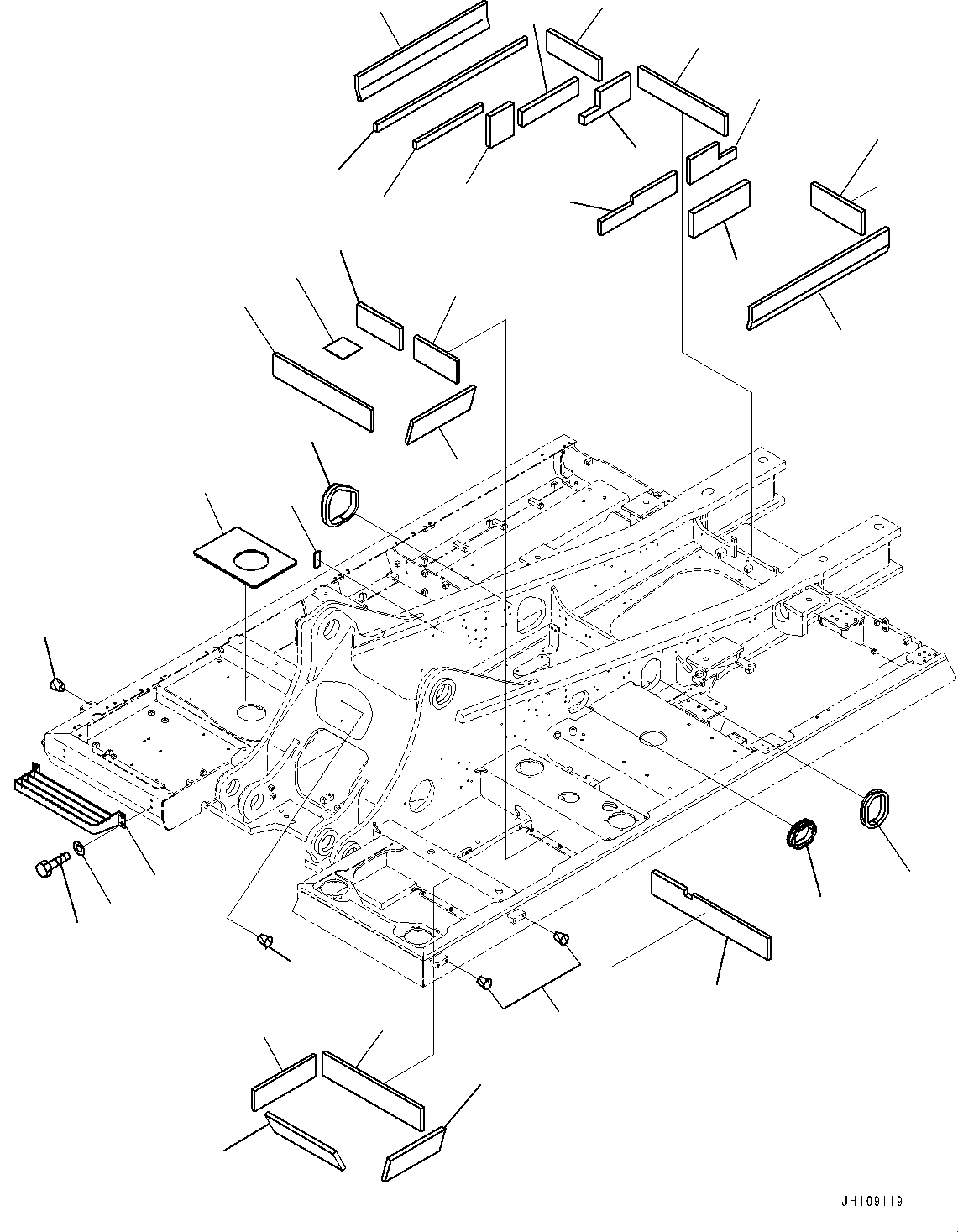 JH109119