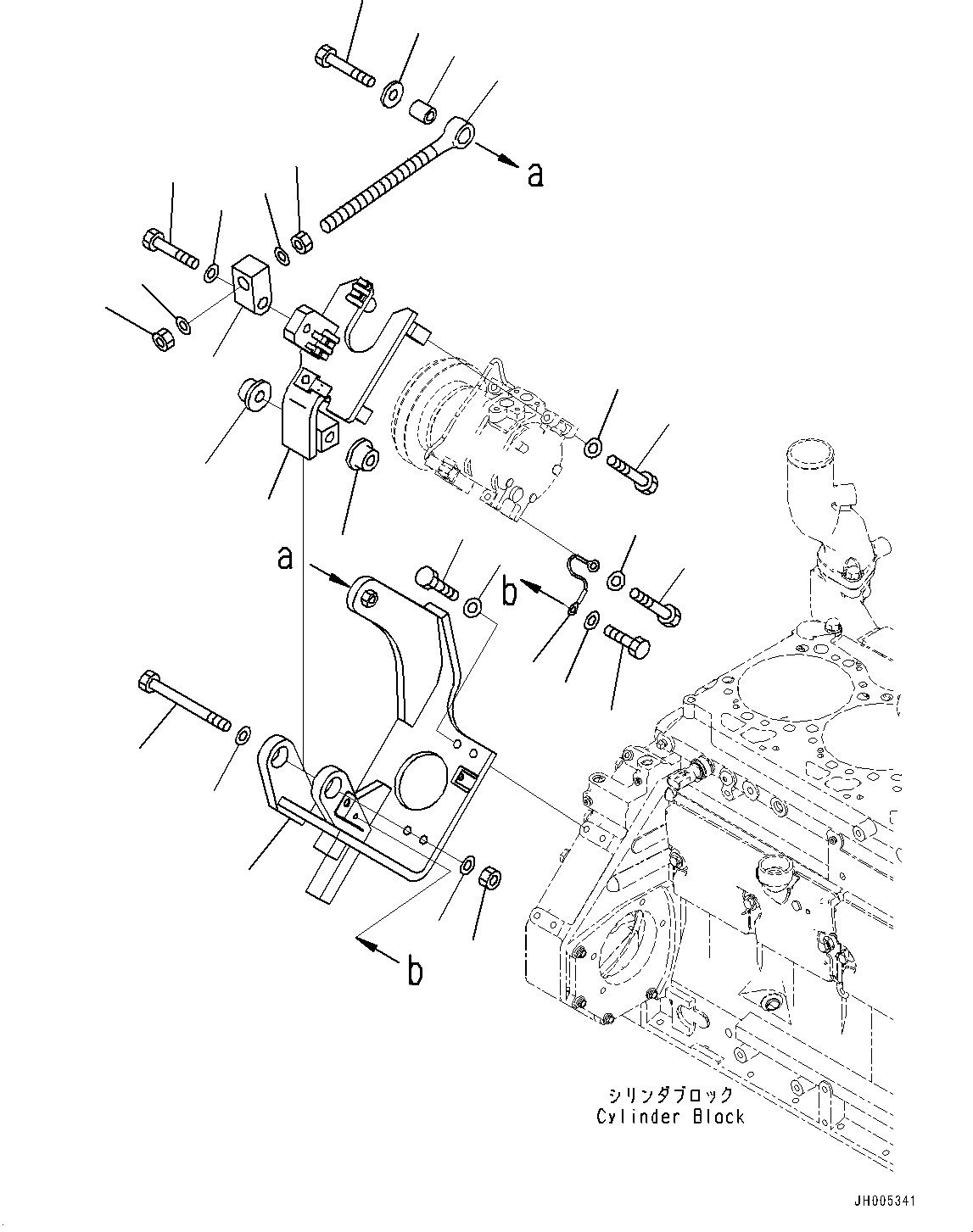 a

a

b

b

シリンダブロック
Cylinder Block

JH005341