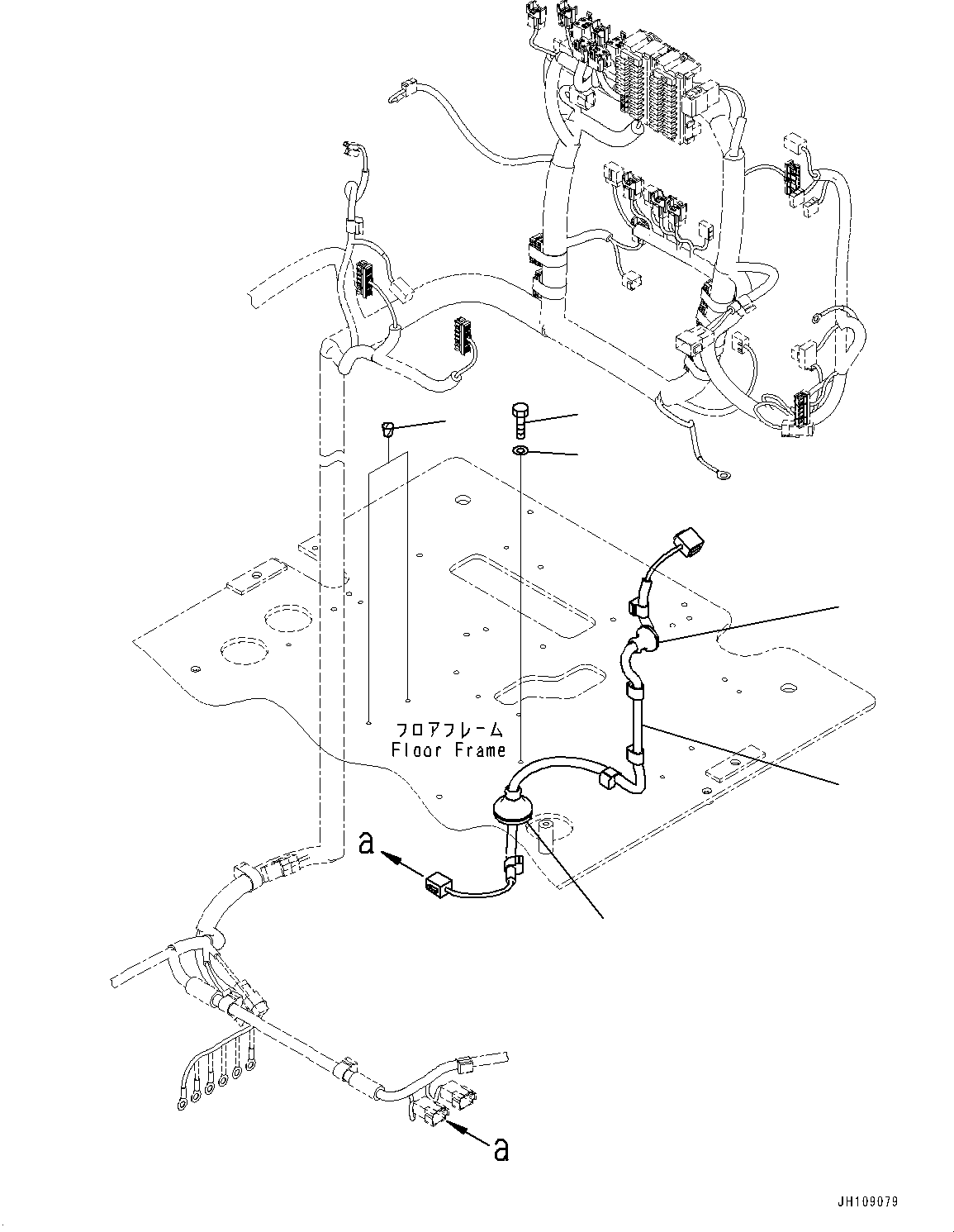 フロアフレーム
Floor Frame

a

a

JH109079