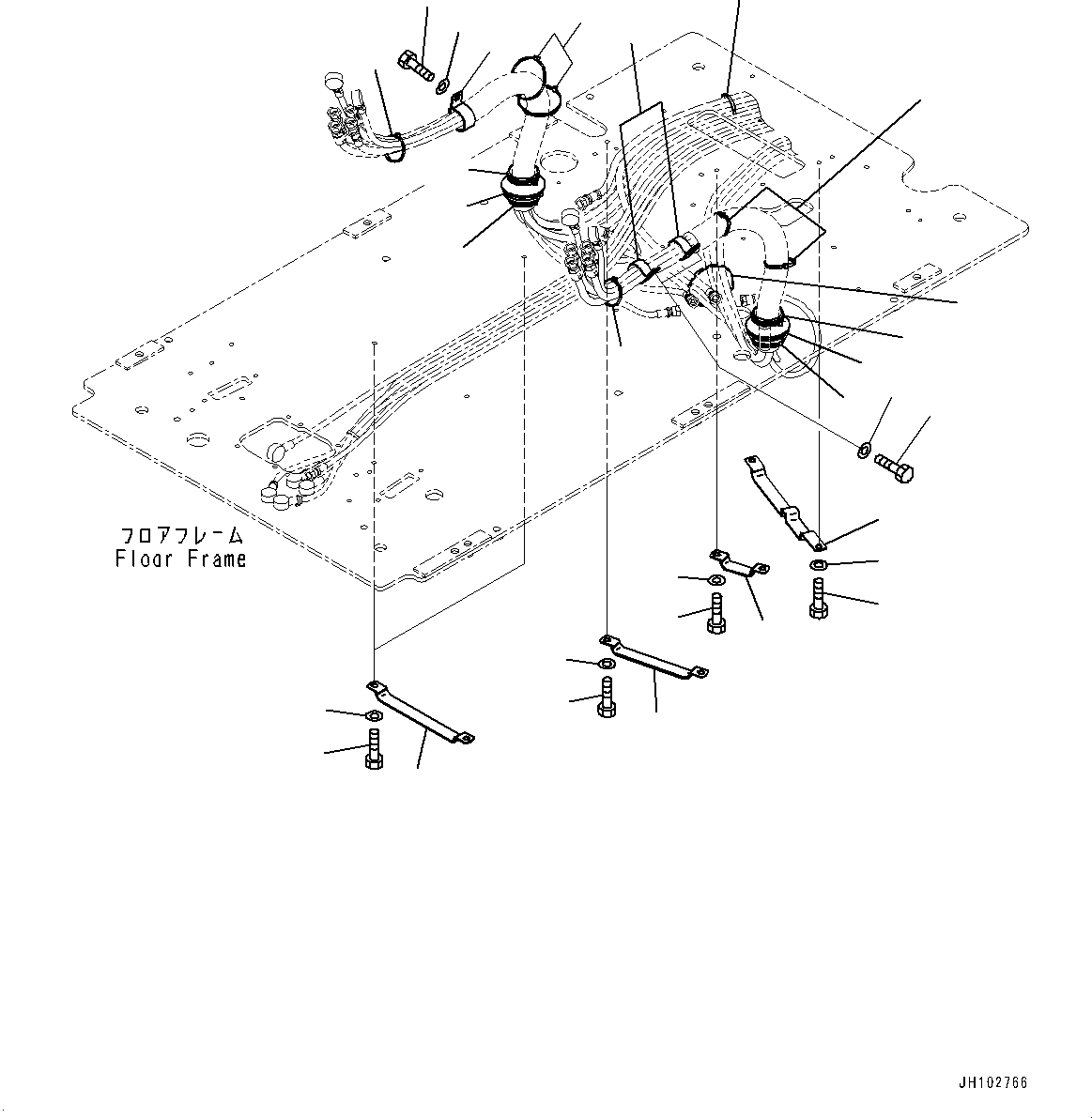 フロアフレーム
Floor Frame

JH102766