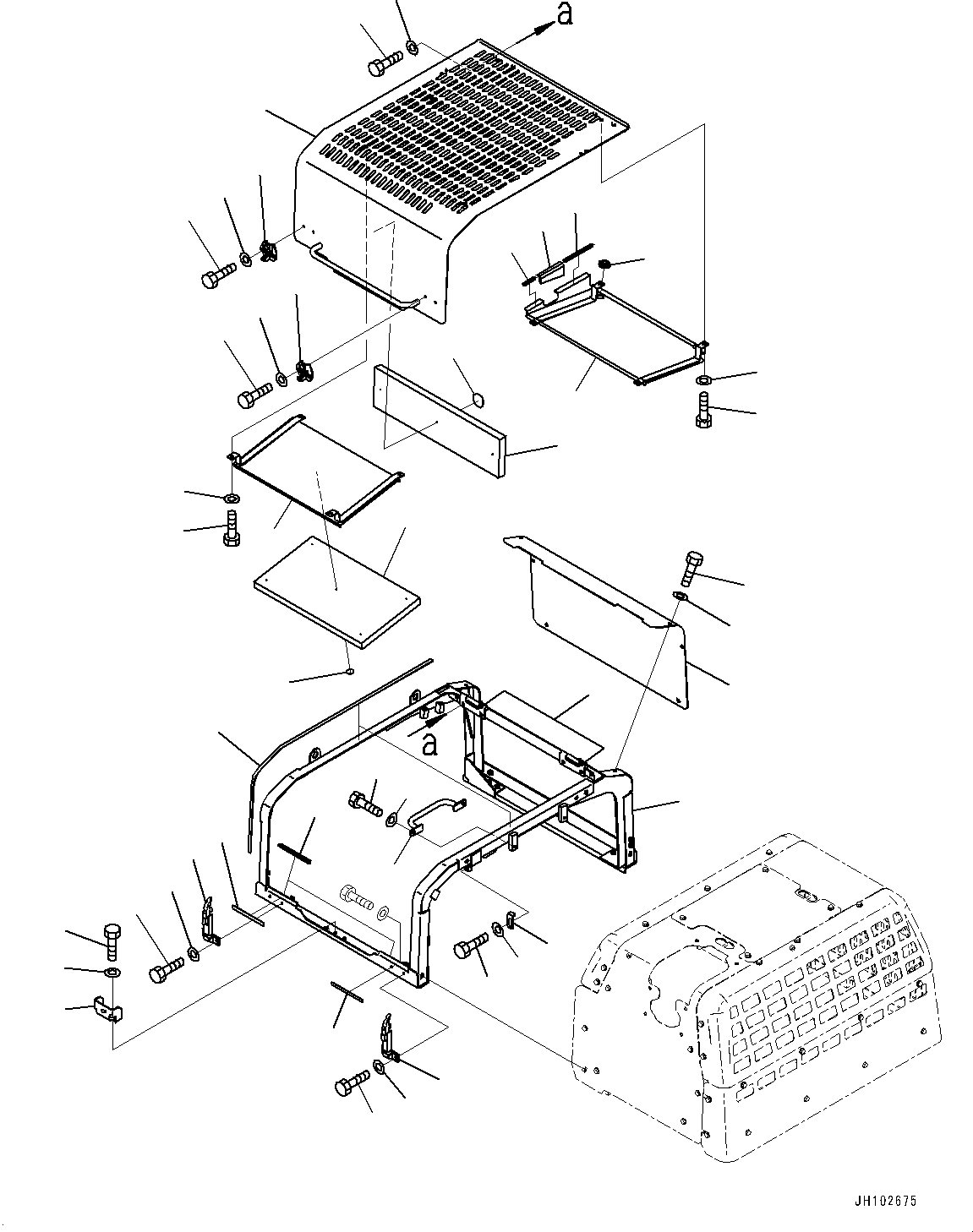 a

a

JH102675