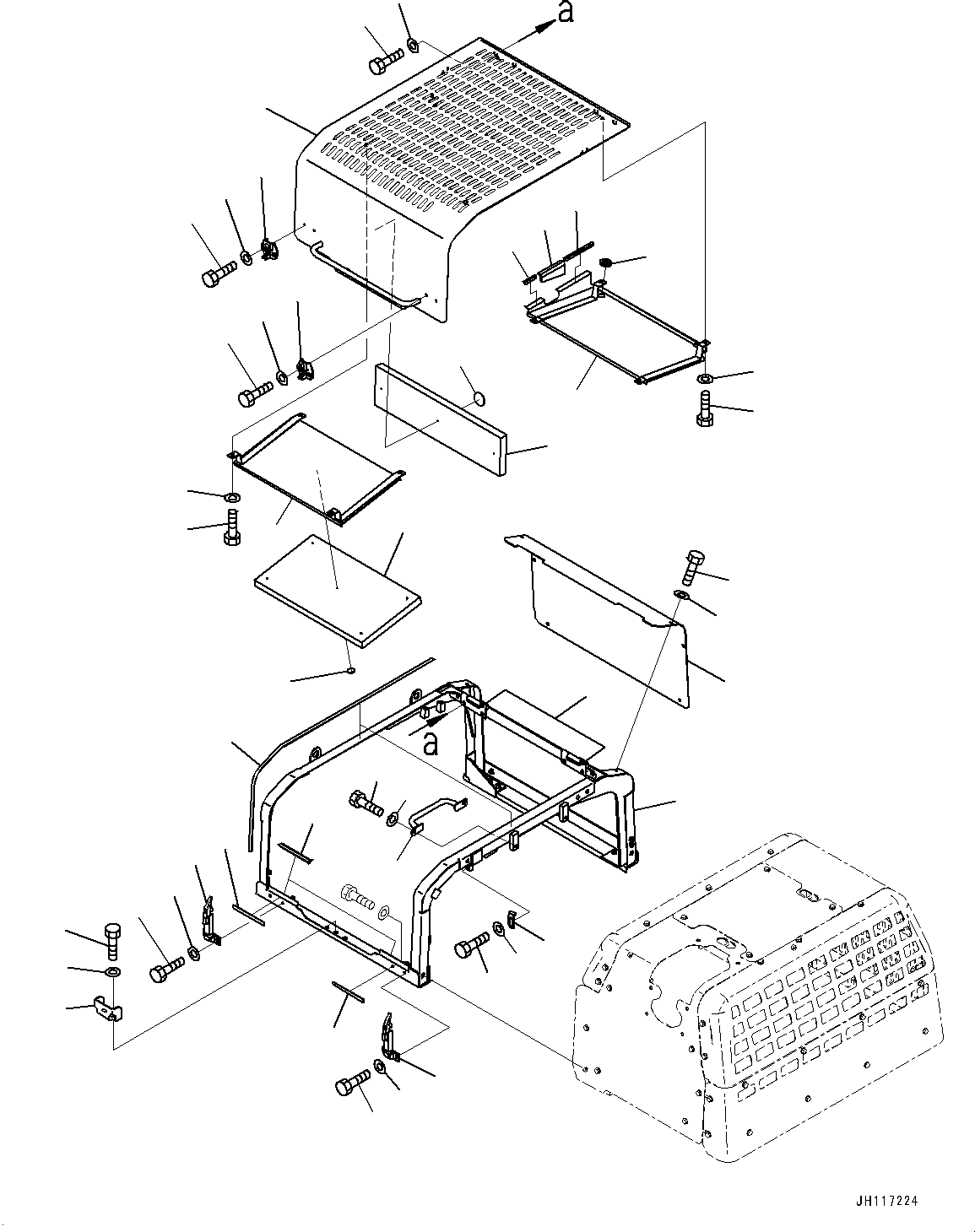 a

a

JH117224