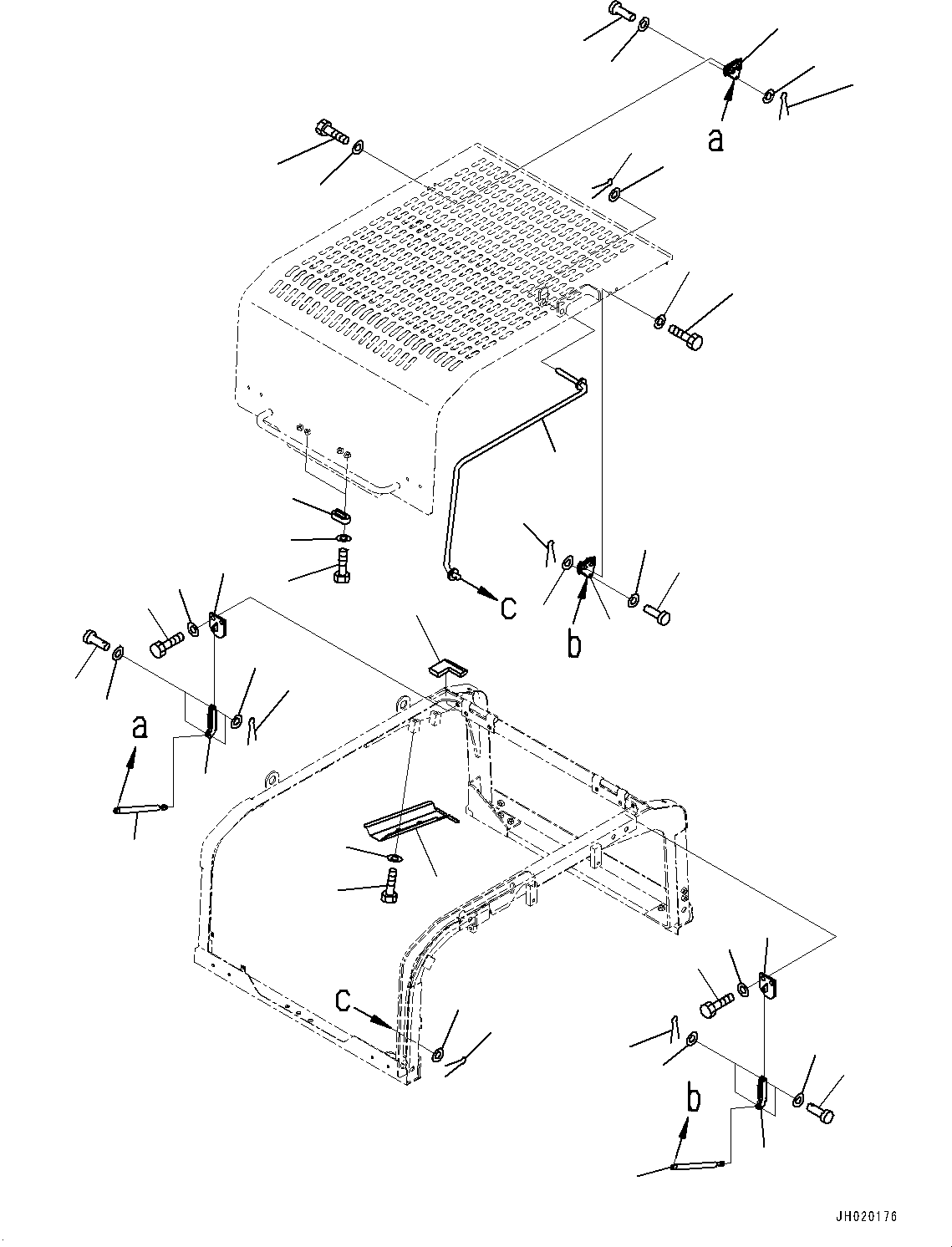 a

c

b

a

c

b

JH020176