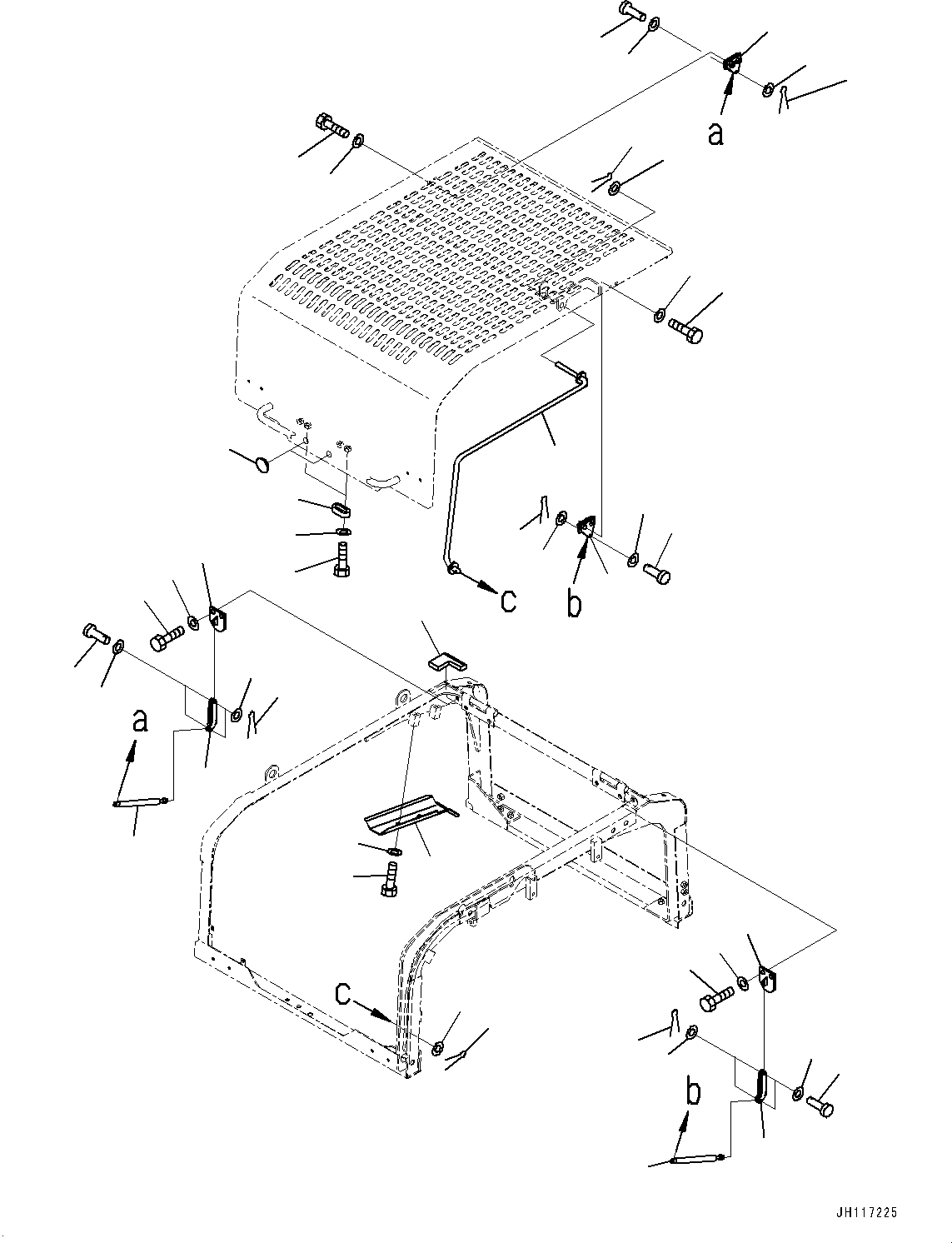 a

c

b

a

c

b

JH117225