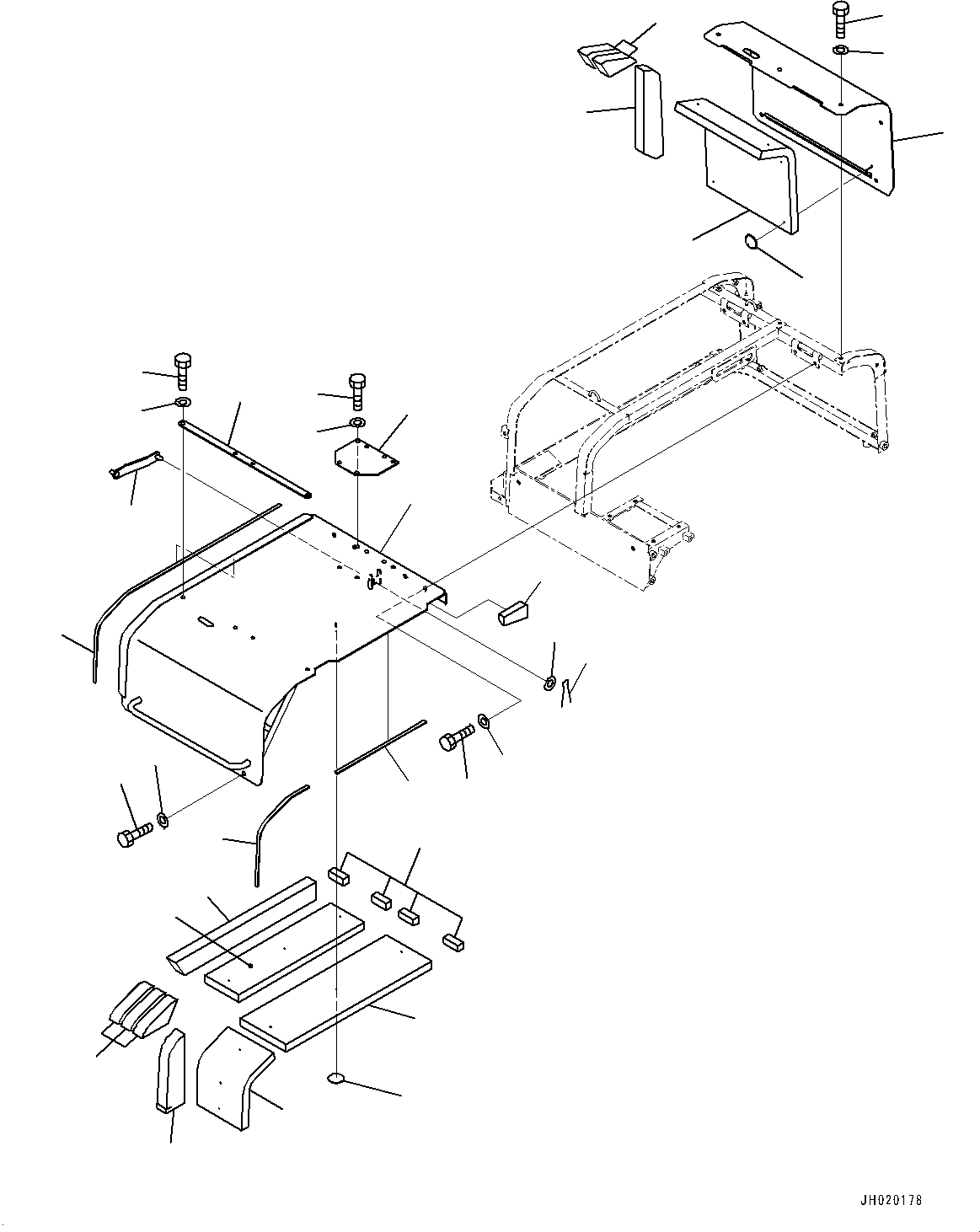 JH020178