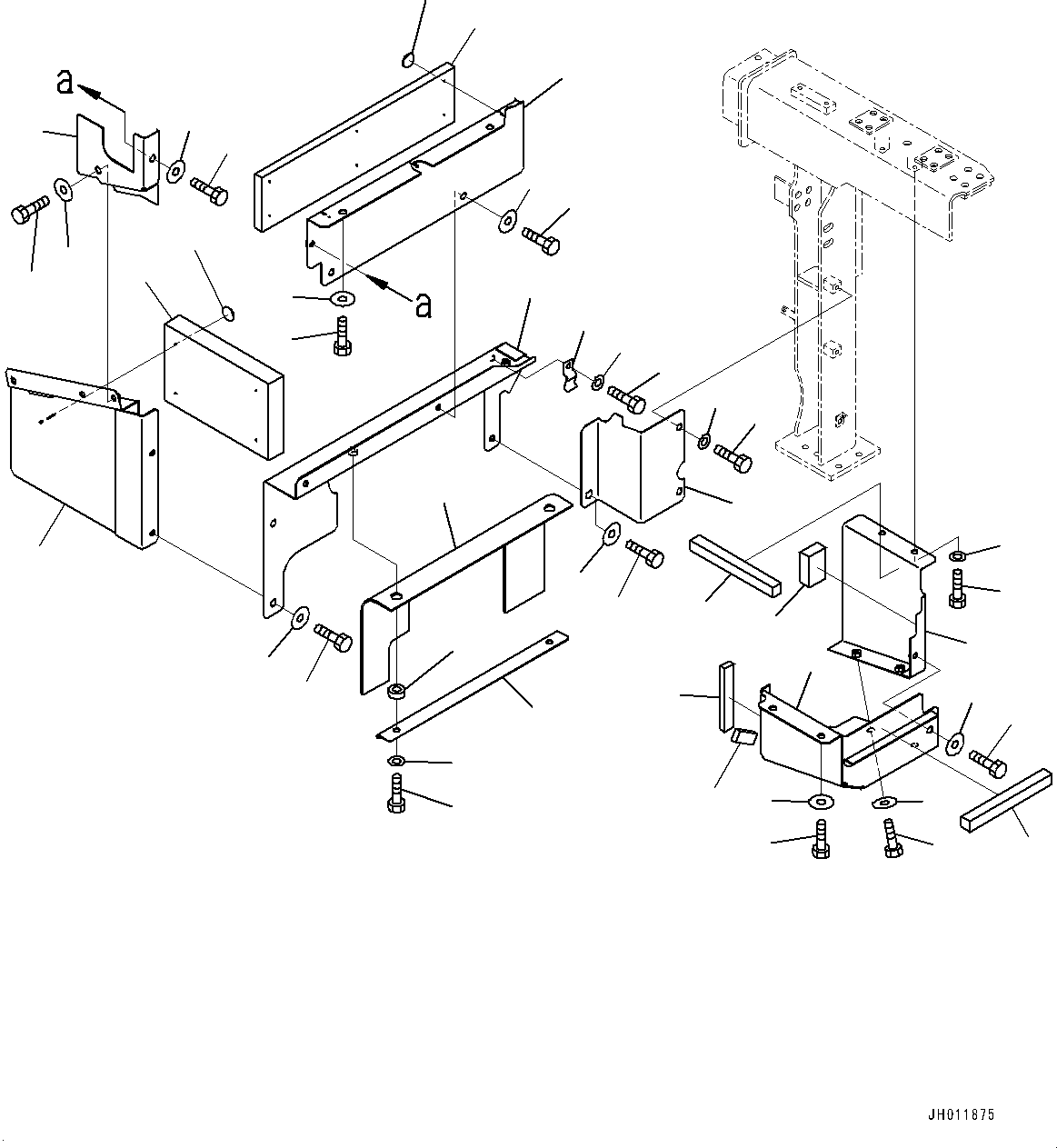 a

a

JH011875