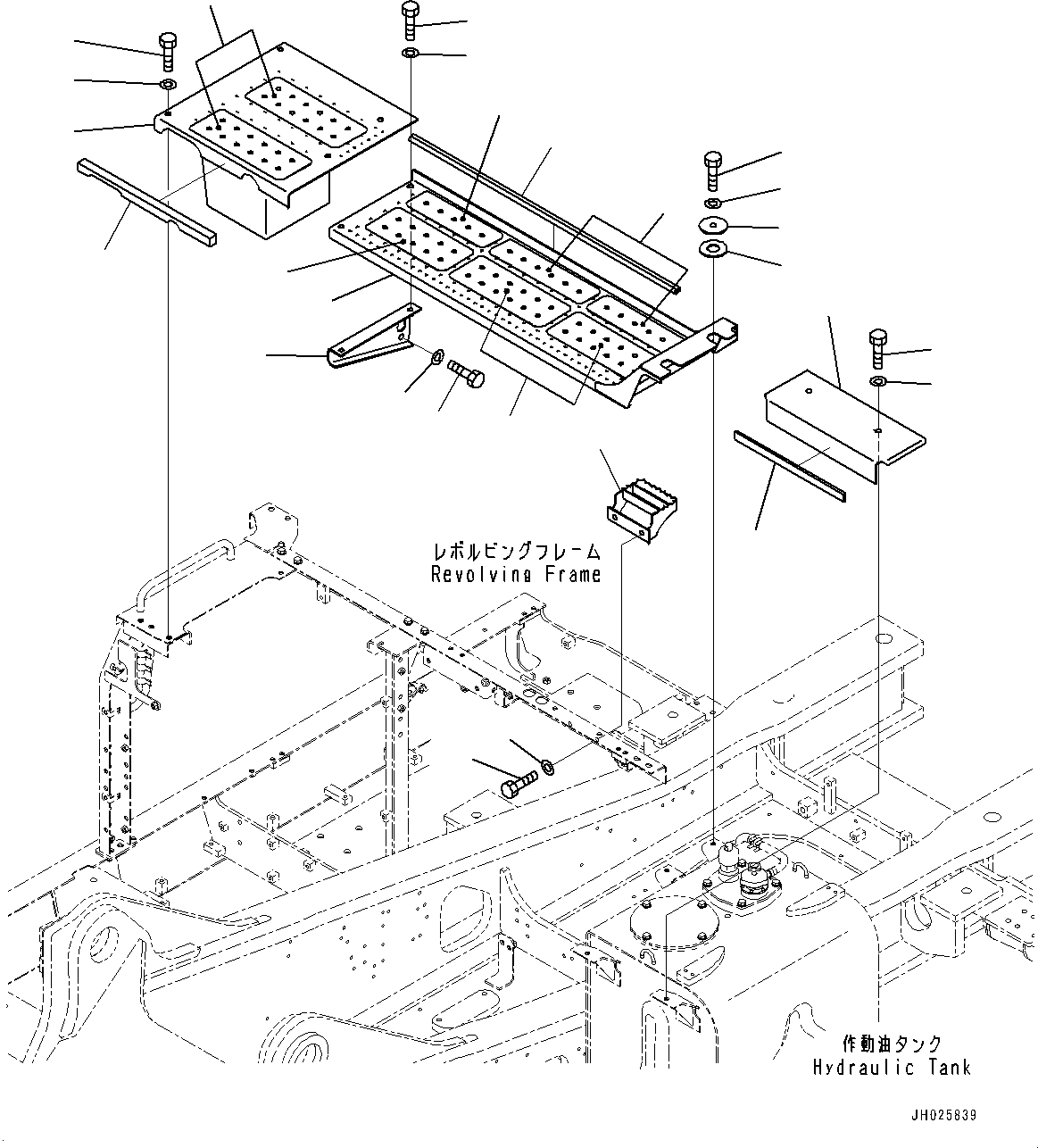 レボルビングフレーム
Revolving Frame

作動油タンク
Hydraulic Tank

JH025839