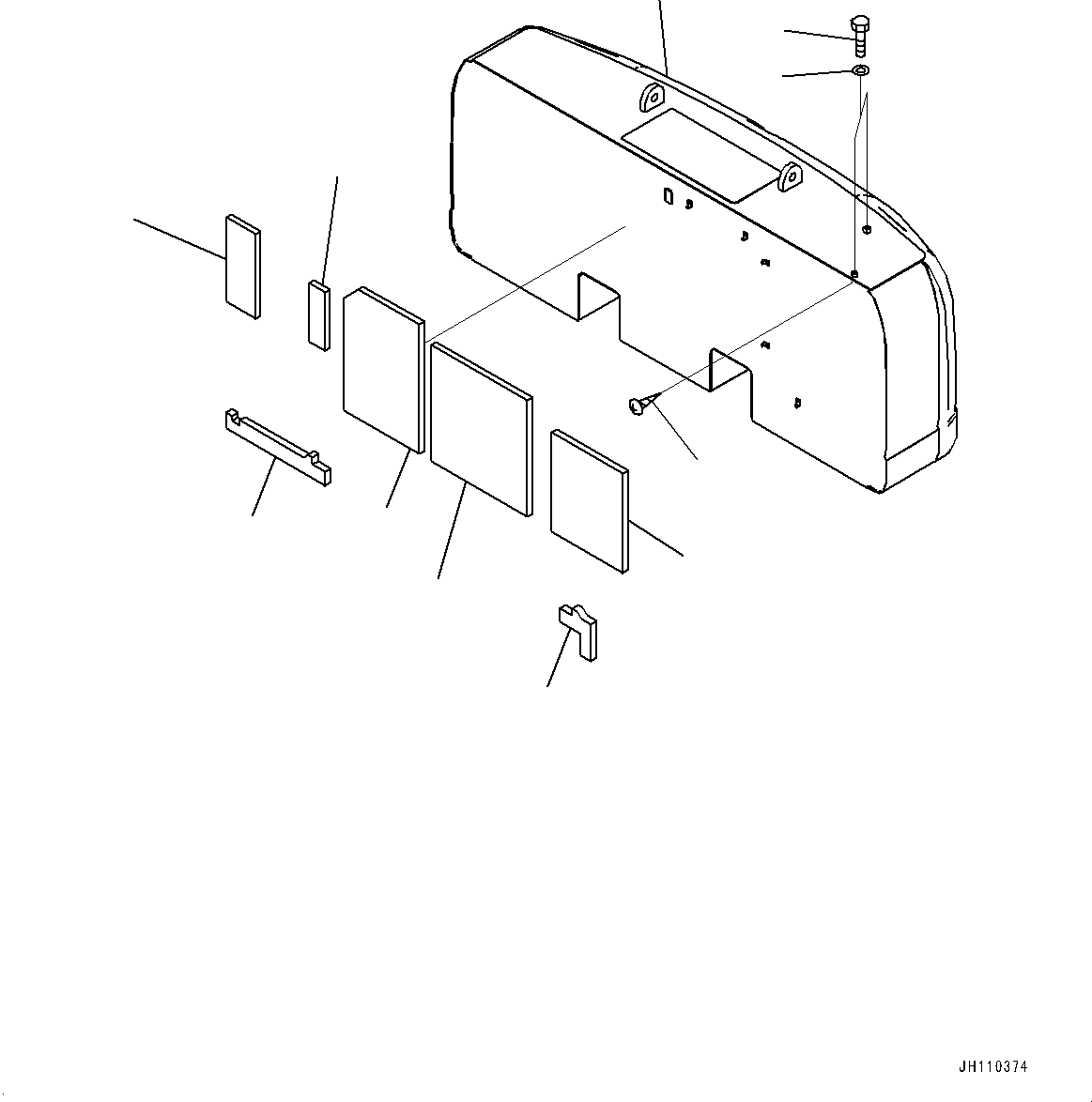 JH110374