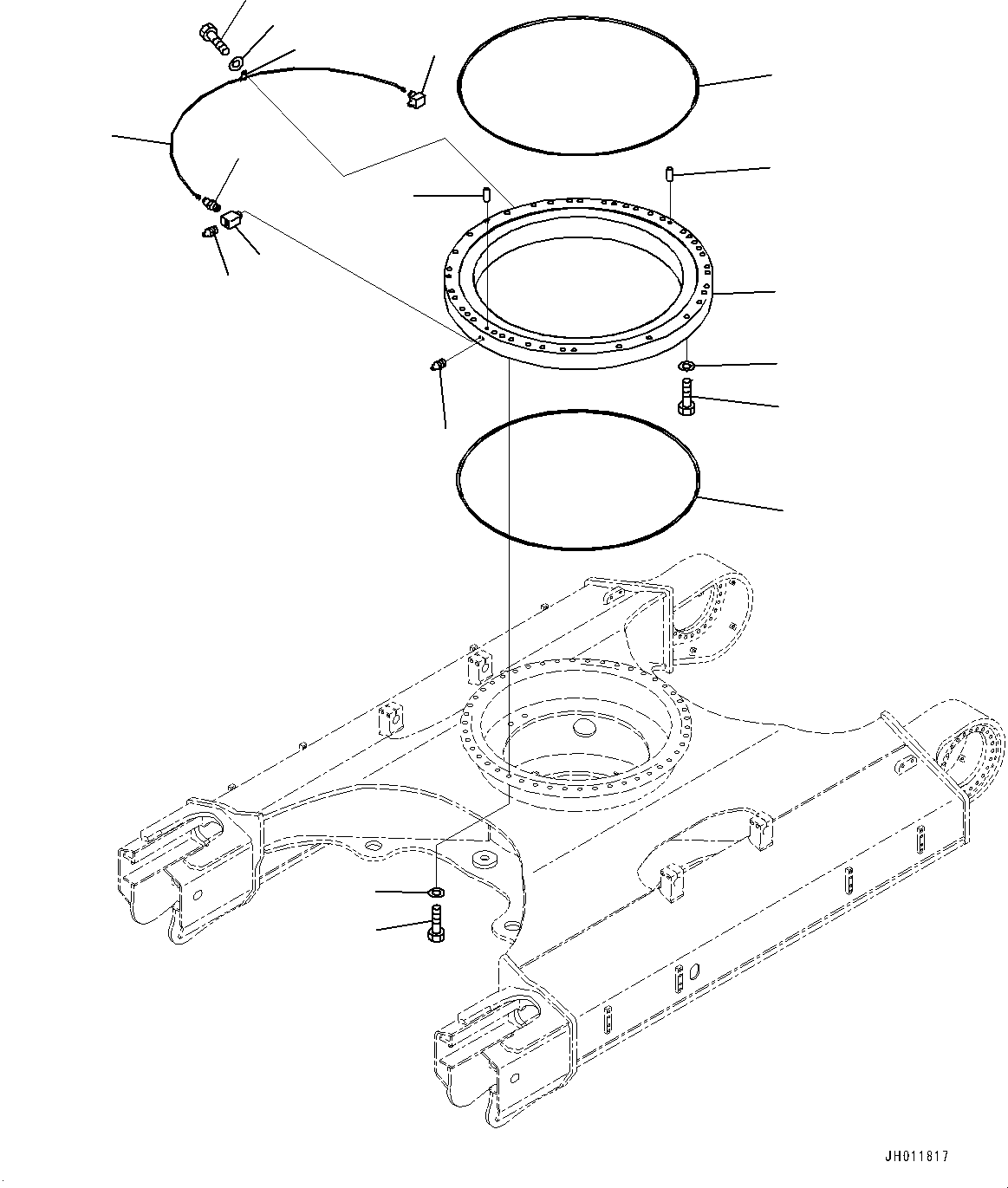 JH011817