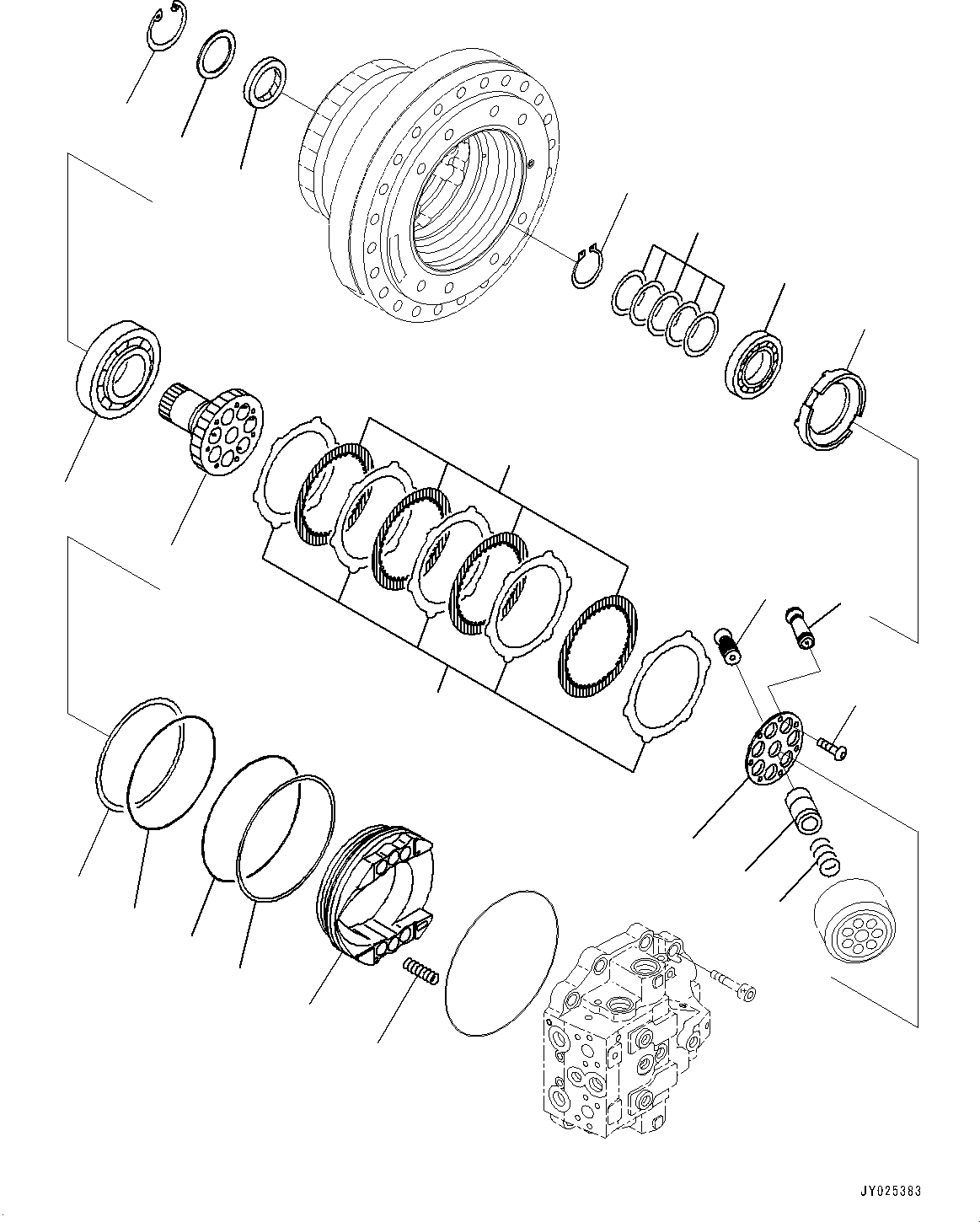 JY025383