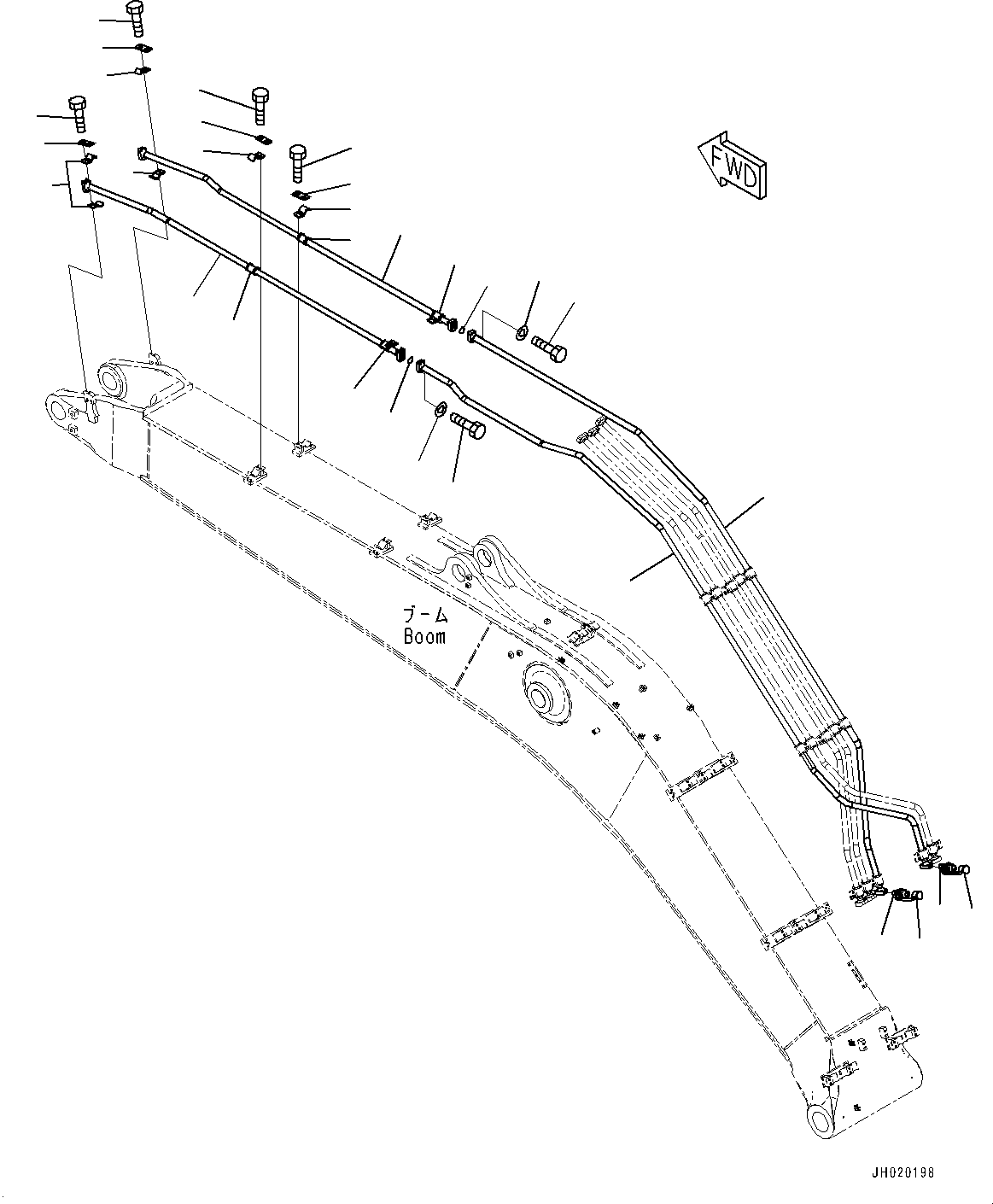 FWD

ブーム
Boom

JH020198