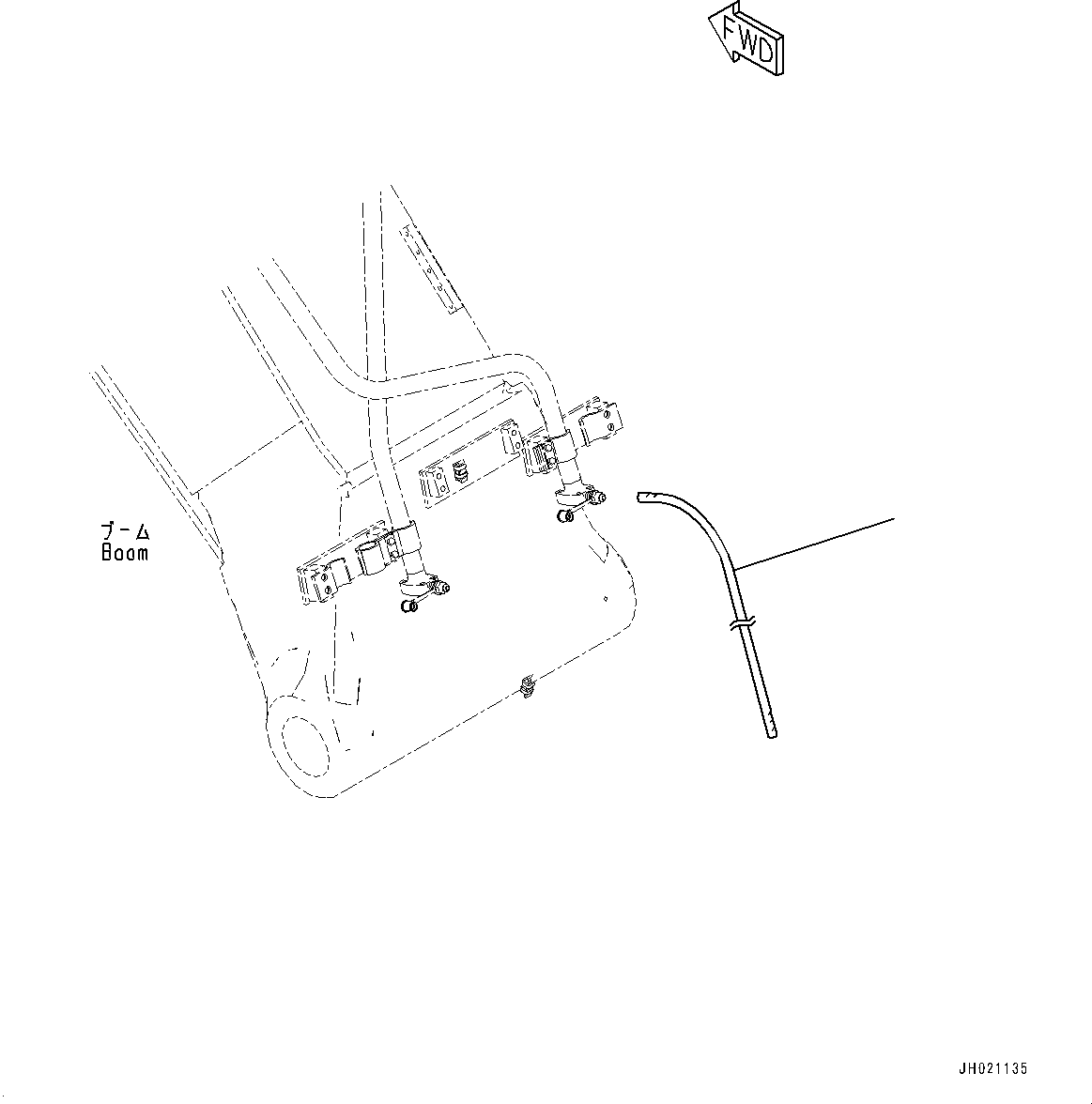 FWD

ブーム
Boom

JH021135