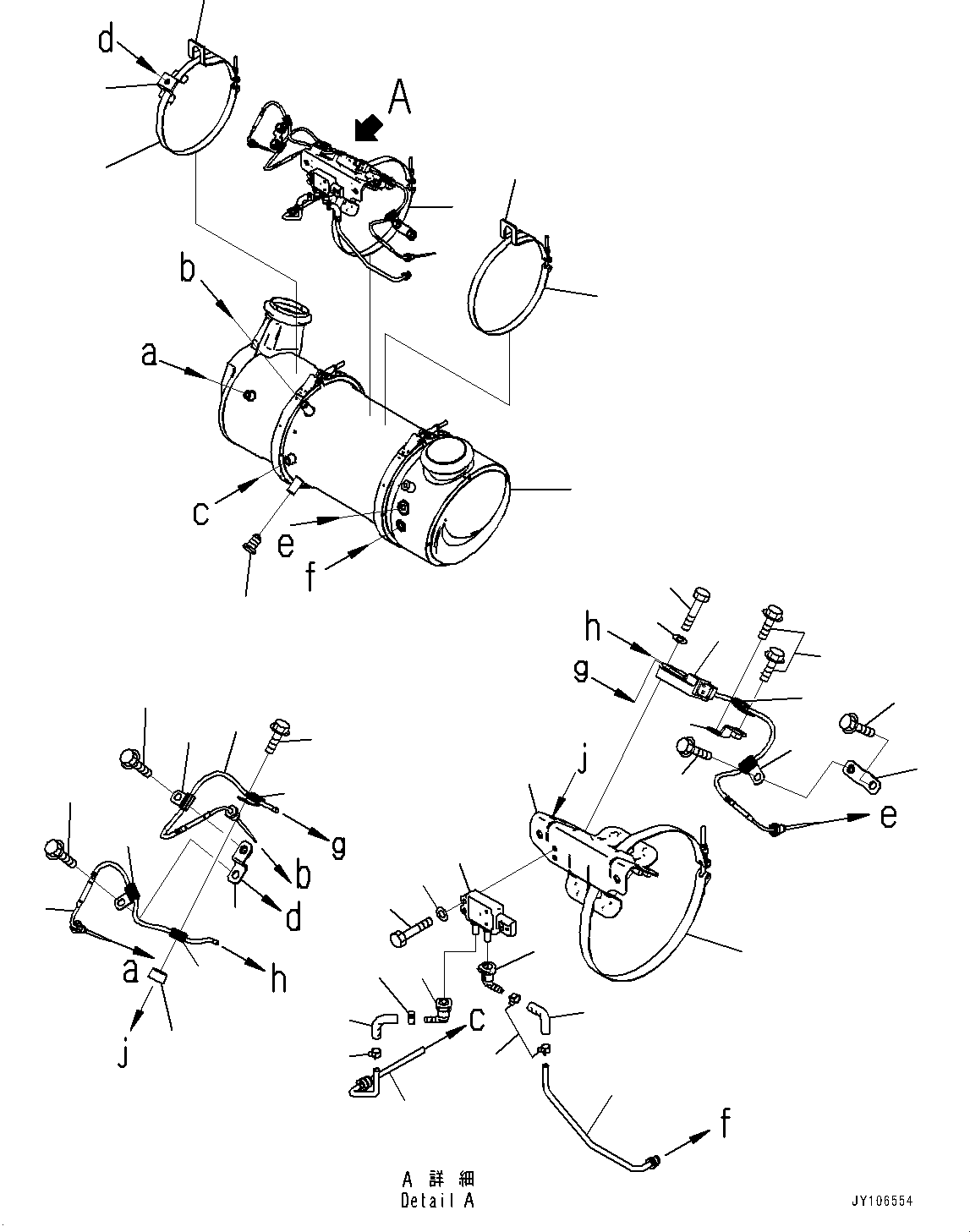 d
A
b
a
c
e
f
h
g
j
e
g
b
d
a
h
j
c
f
A 詳 細
Detail A
JY106554