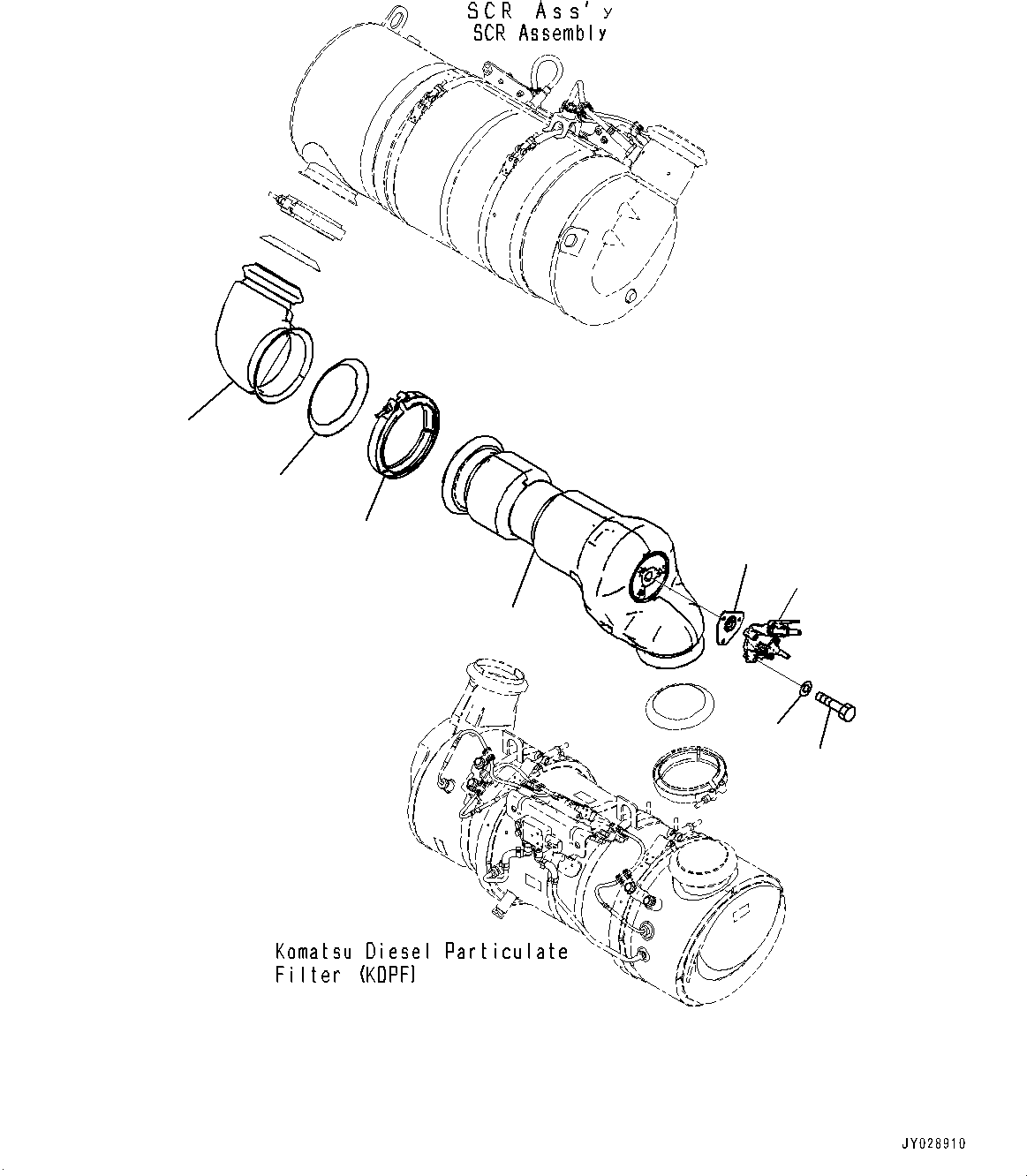 SCR Ass'y
SCR Assembly

Komatsu Diesel Particulate Filter (KDPF)

JY028910