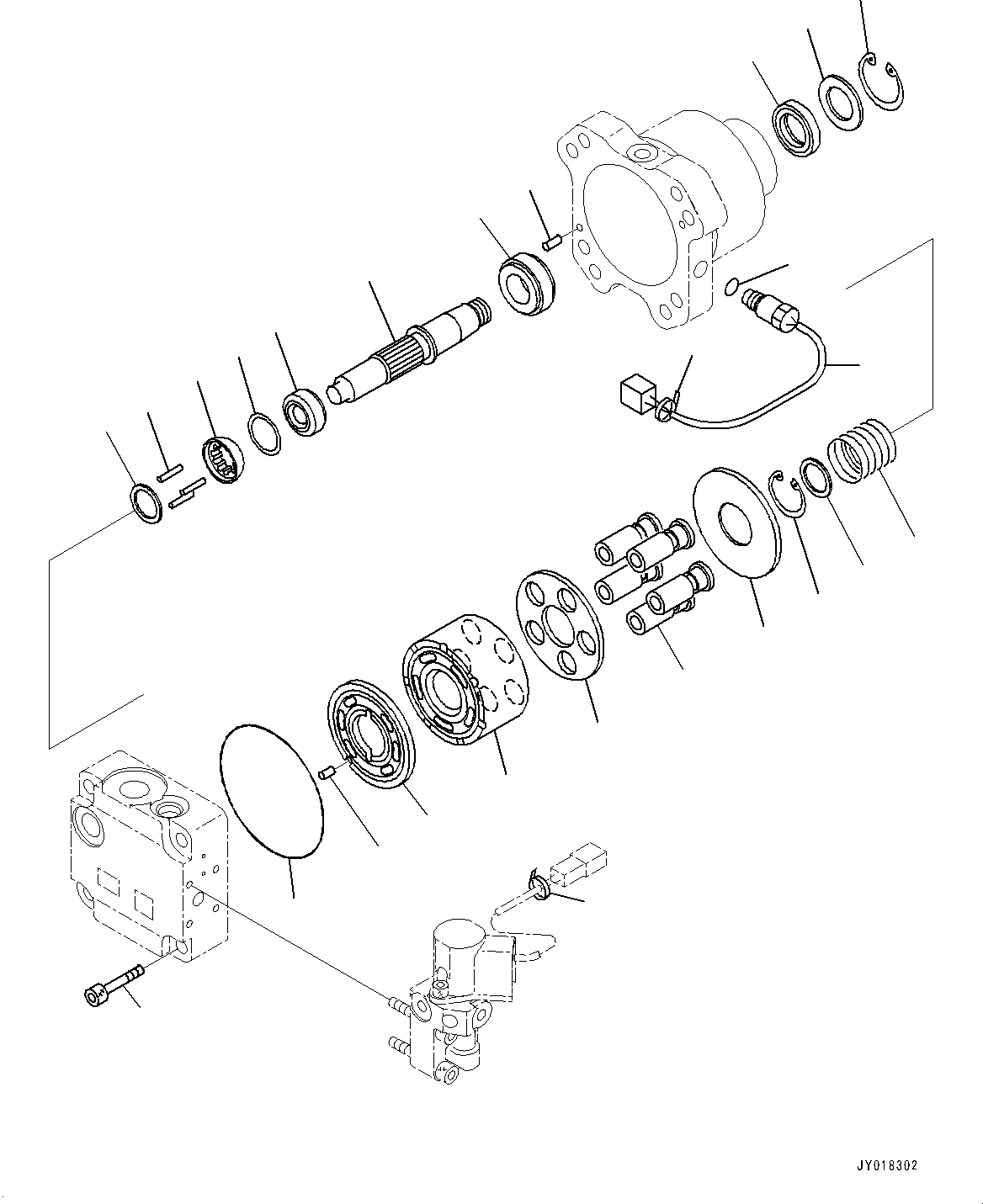 JY018302