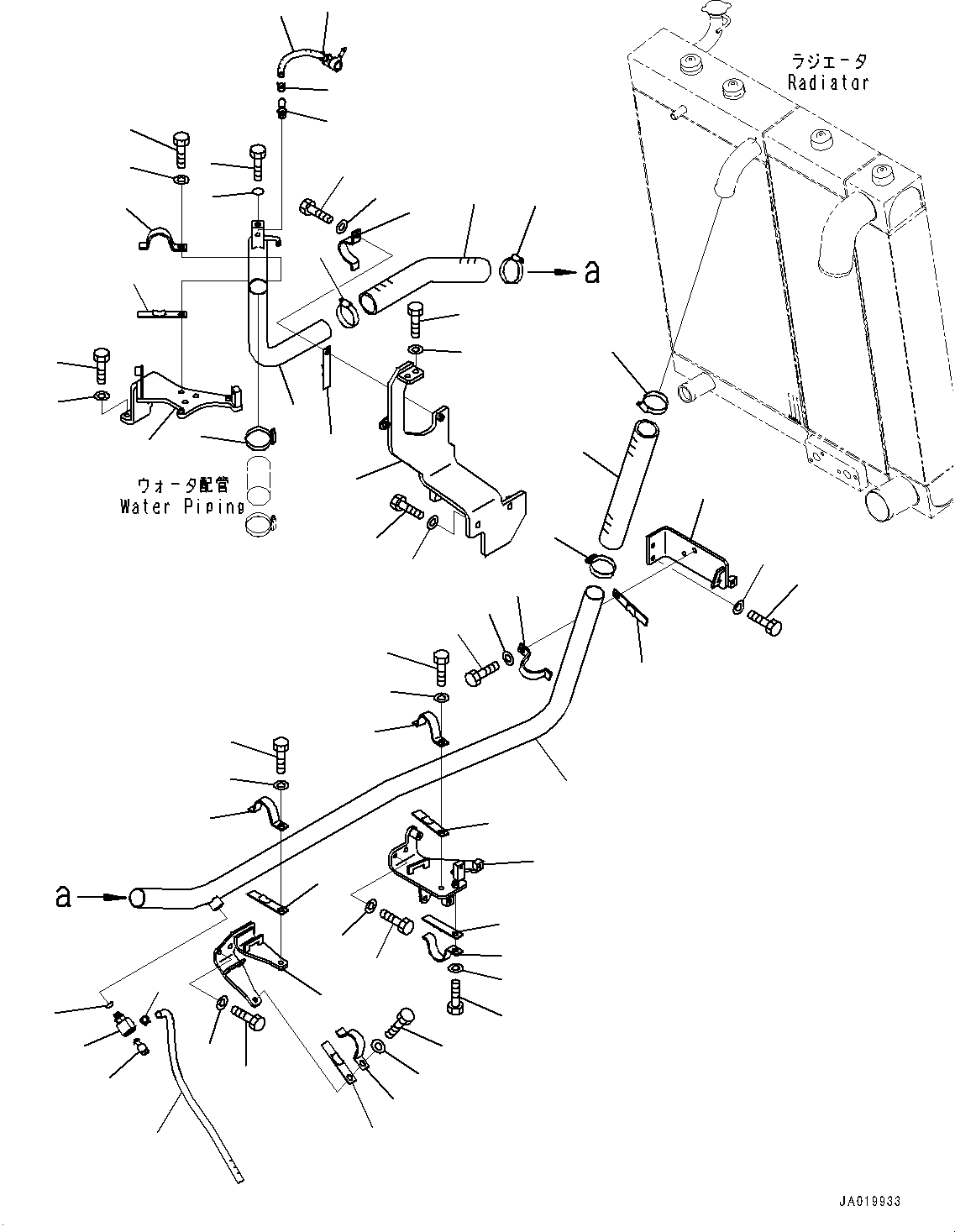 ラジエータ
Radiator

a

ウォータ配管
Water Piping

a

JA019933