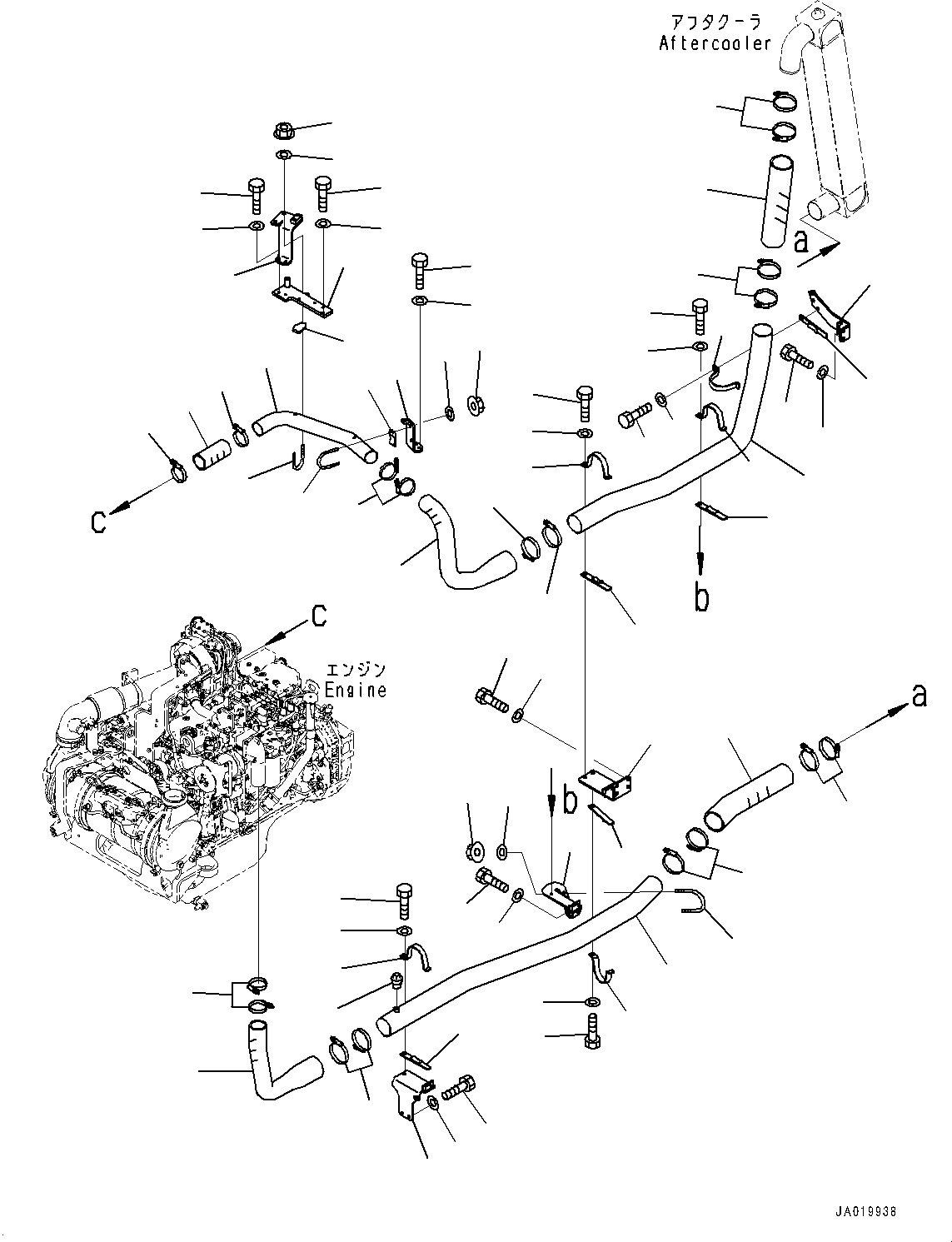 アフタクーラ
Aftercooler

a

c

b

c

エンジン
Engine

a

b

JA019938