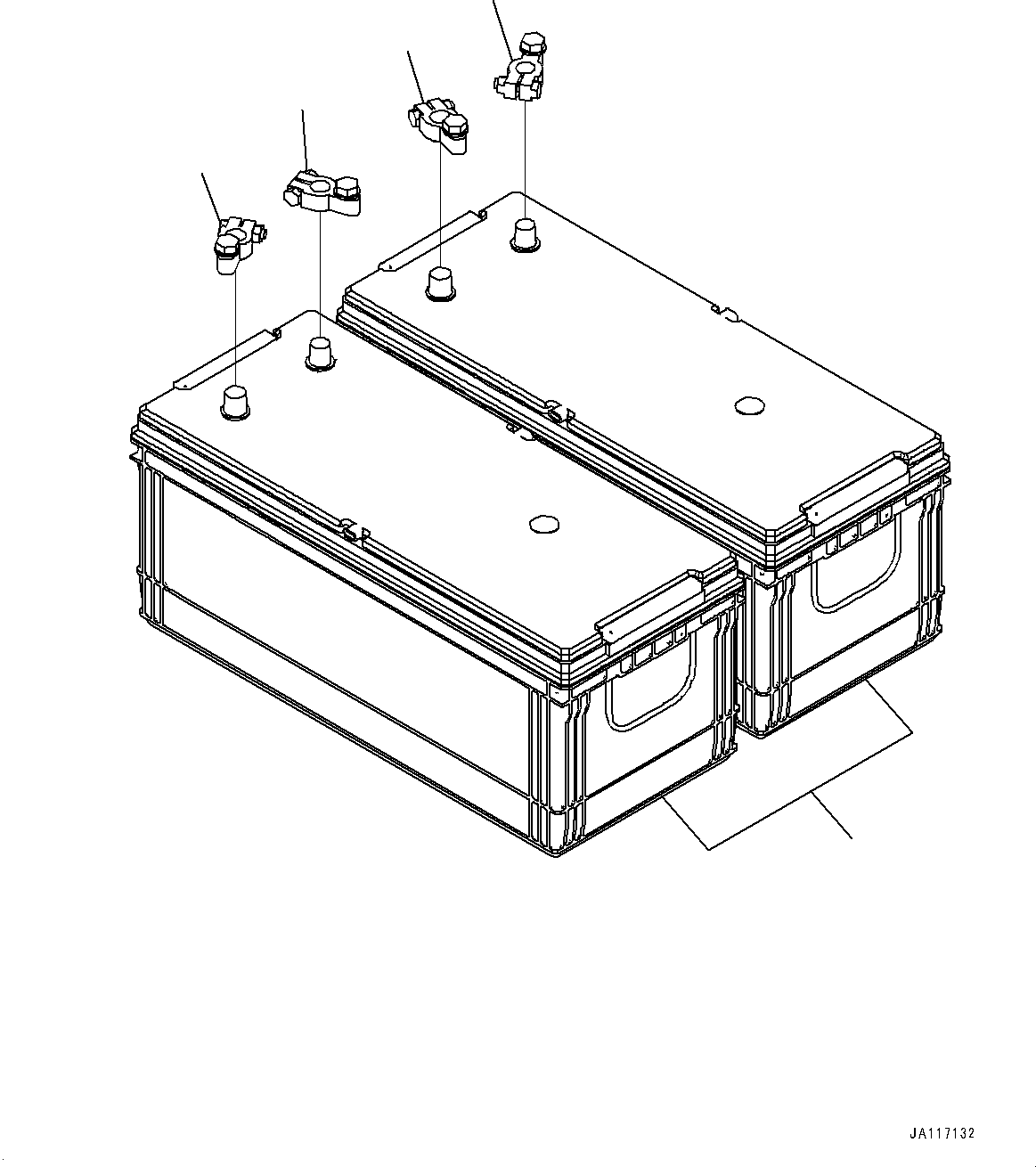 JA117132