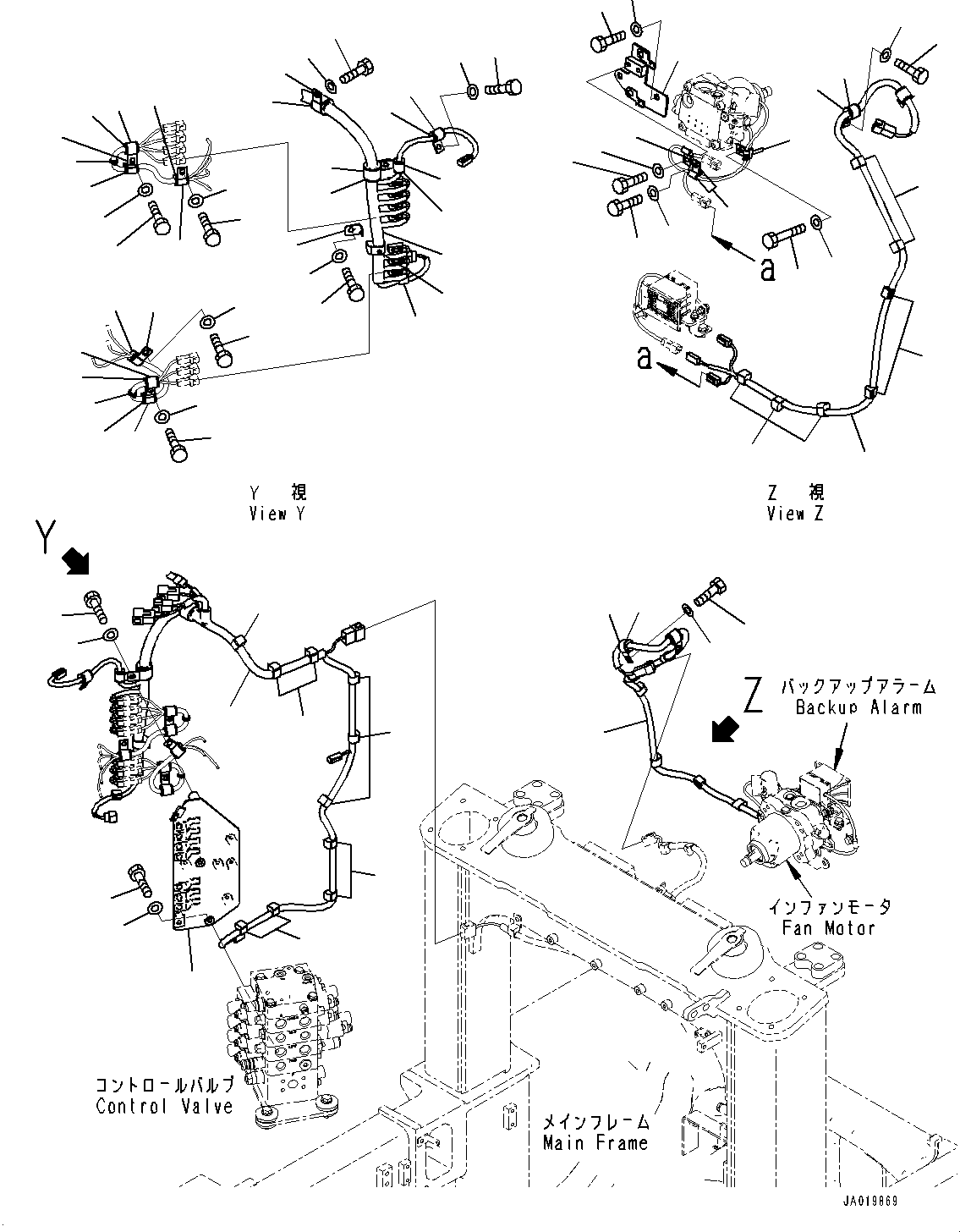 a

a

Y 視
View Y

Z 視
View Z

Y

Z

バックアップアラーム
Backup Alarm

インファンモータ
Fan Motor

コントロールバルブ
Control Valve

メインフレーム
Main Frame

JA019869